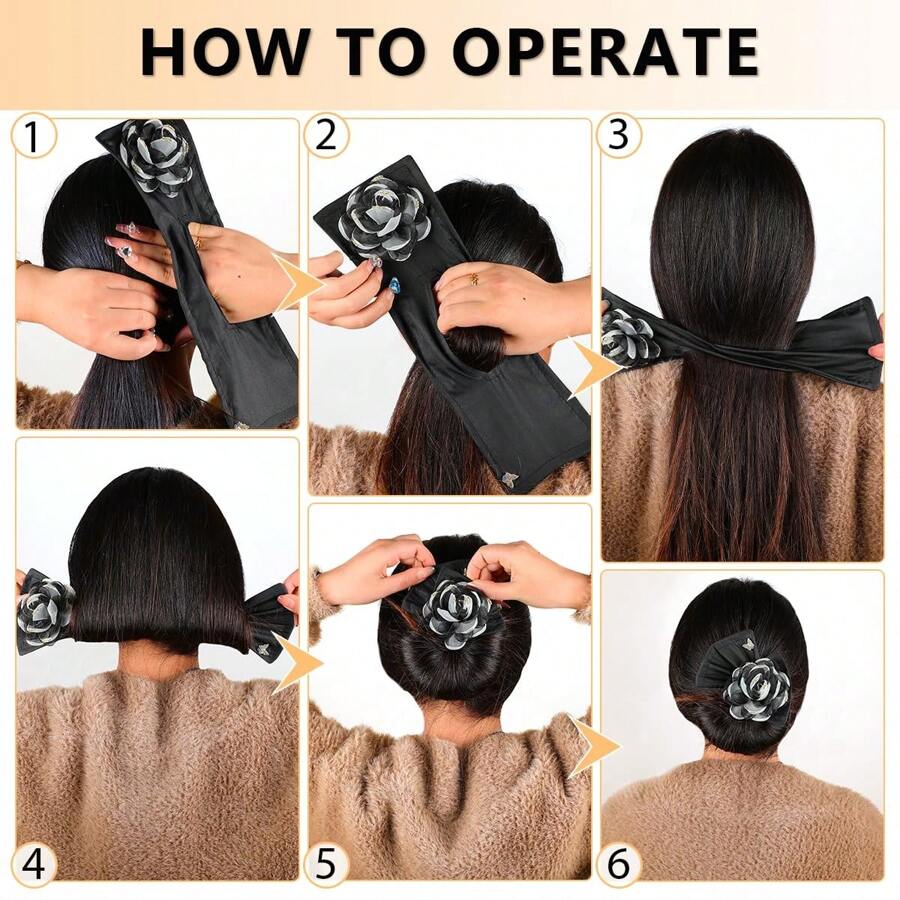 HOW TO OPERATE

1

2

3

4

5

6