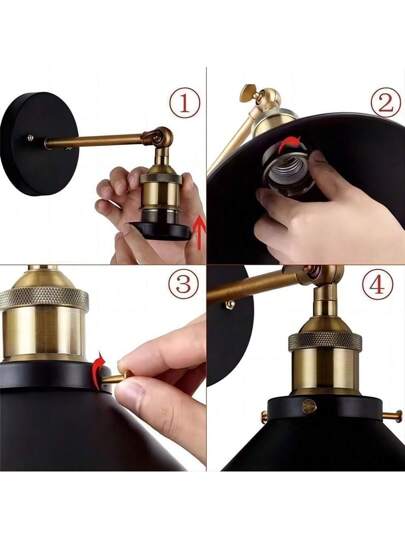 ①
②
③
④