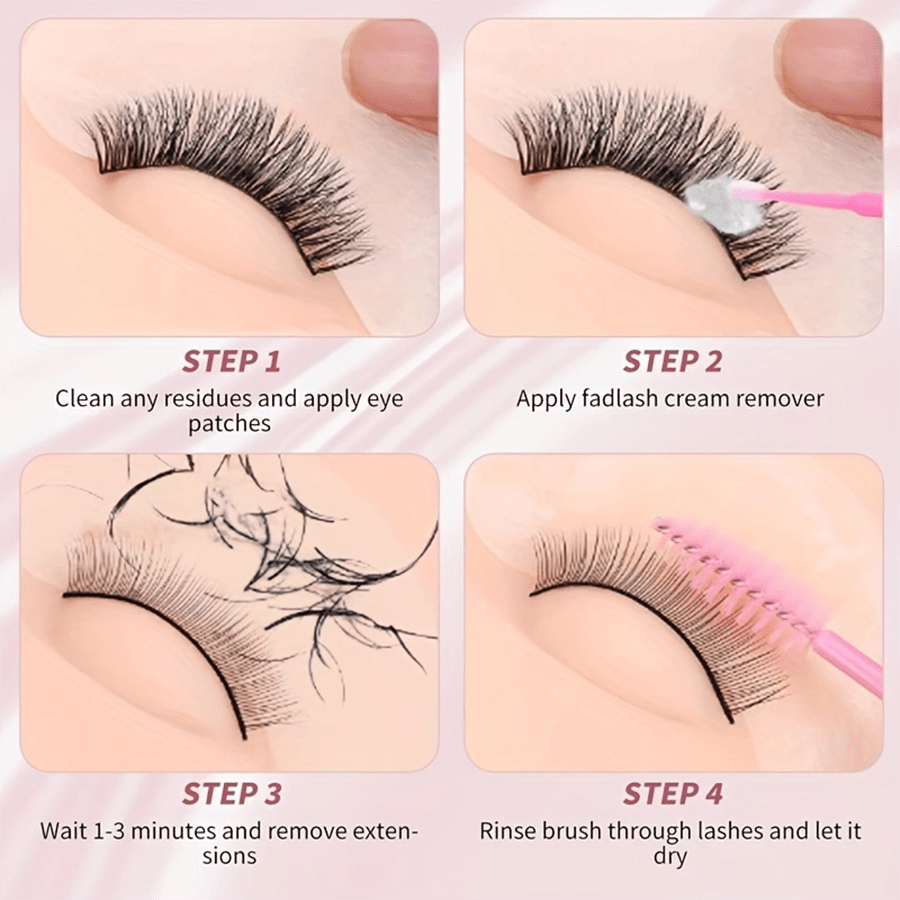 STEP 1
Clean any residues and apply eye patches

STEP 2
Apply fadlash cream remover

STEP 3
Wait 1-3 minutes and remove extensions

STEP 4
Rinse brush through lashes and let it dry