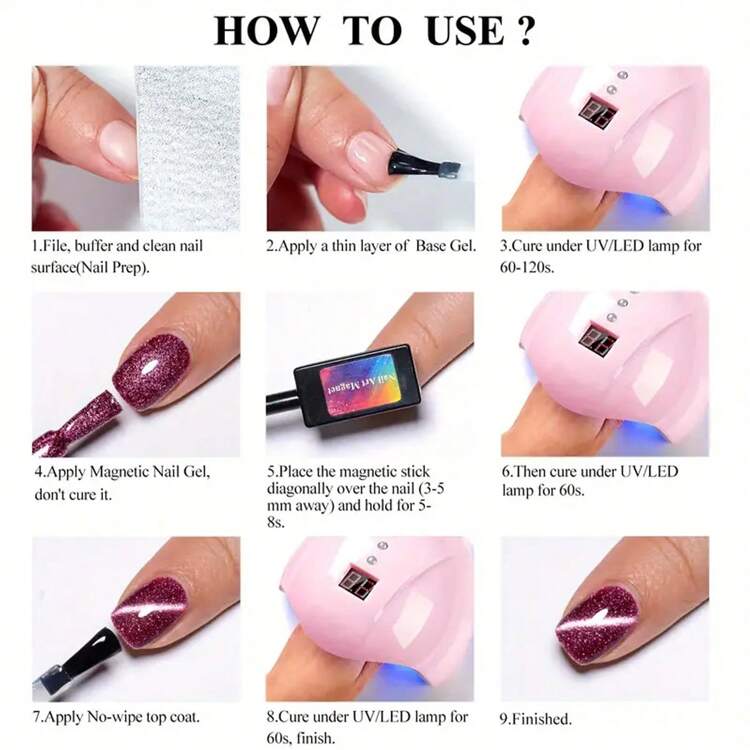 HOW TO USE ?

1.File, buffer and clean nail surface(Nail Prep).

2.Apply a thin layer of Base Gel.

3.Cure under UV/LED lamp for 60-120s.

4.Apply Magnetic Nail Gel, don't cure it.

Nail Art Magnet

5.Place the magnetic stick diagonally over the nail (3-5 mm away) and hold for 5-8s.

6.Then cure under UV/LED lamp for 60s.

7.Apply No-wipe top coat.

8.Cure under UV/LED lamp for 60s, finish.

9.Finished.