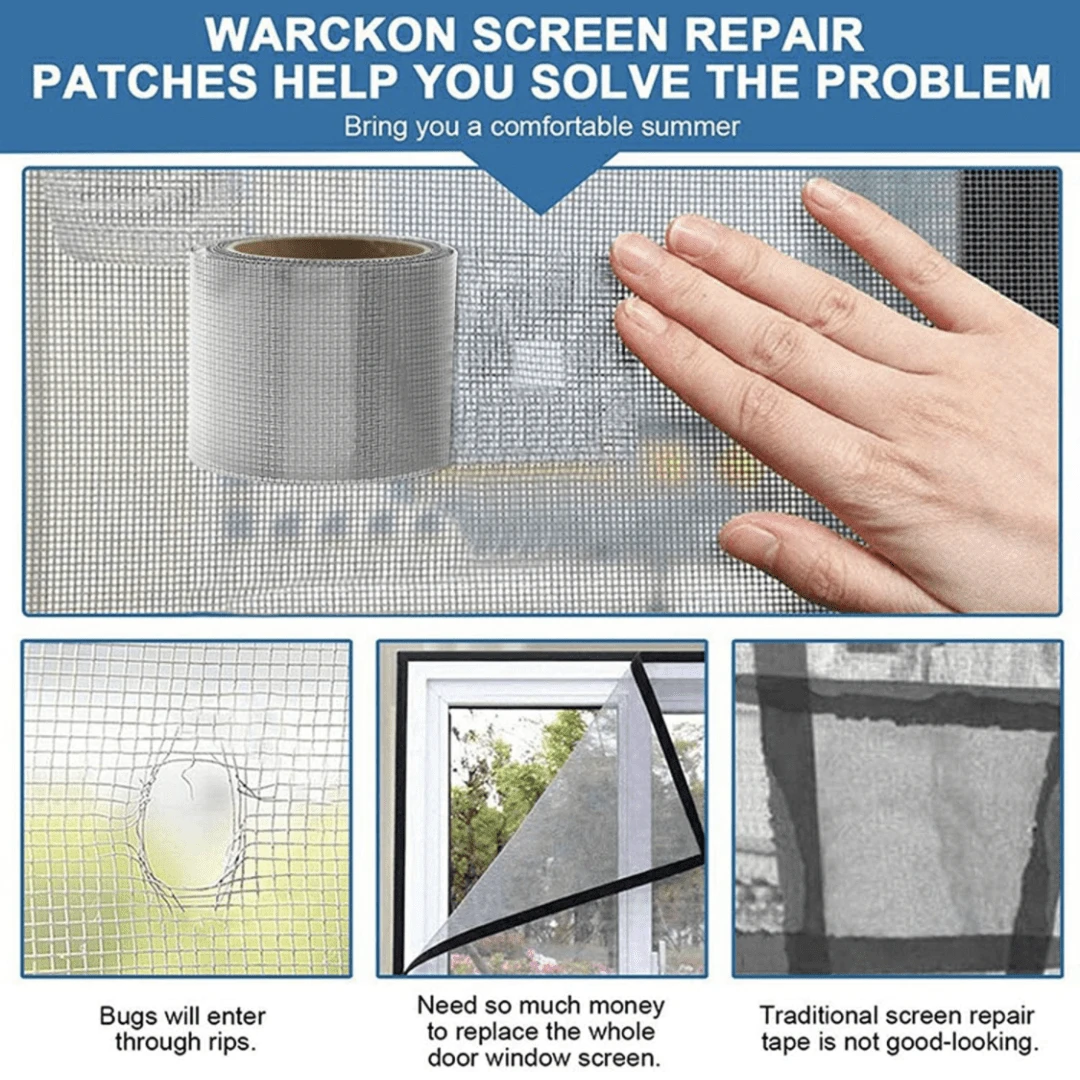 WARCKON SCREEN REPAIR PATCHES HELP YOU SOLVE THE PROBLEM

Bring you a comfortable summer

Bugs will enter through rips.

Need so much money to replace the whole door window screen.

Traditional screen repair tape is not good-looking.