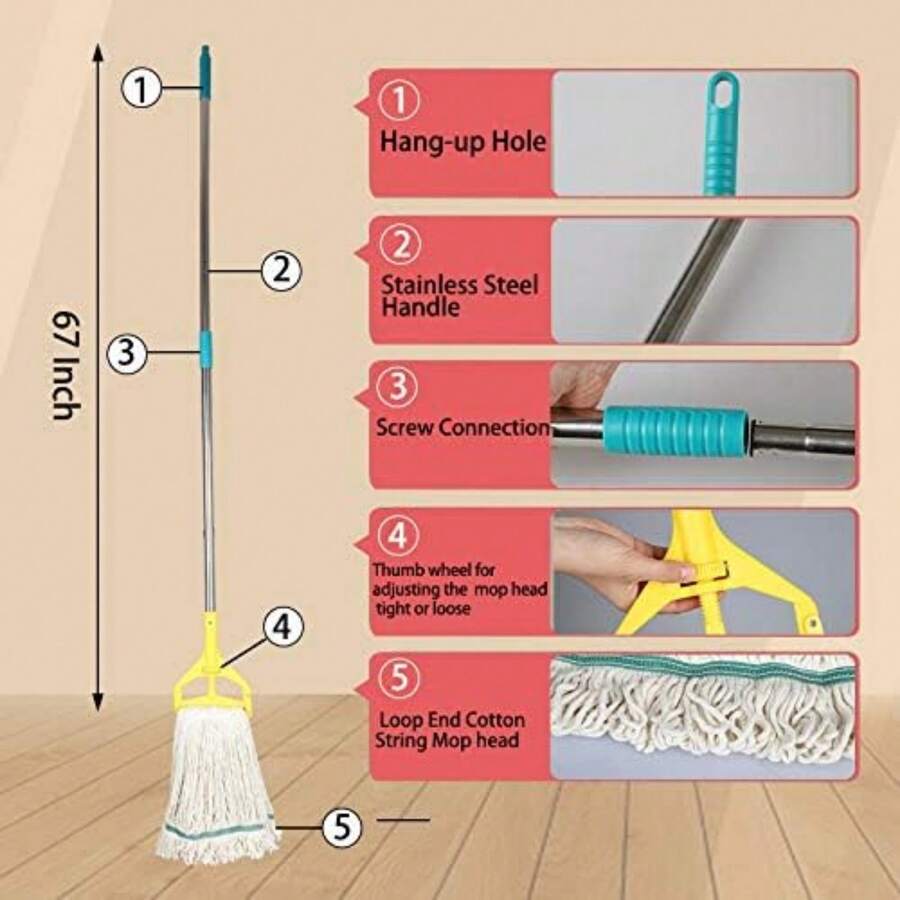 67 Inch

1
2
3
4
5

1
Hang-up Hole

2
Stainless Steel Handle

3
Screw Connection

4
Thumb wheel for adjusting the mop head tight or loose

5
Loop End Cotton String Mop head