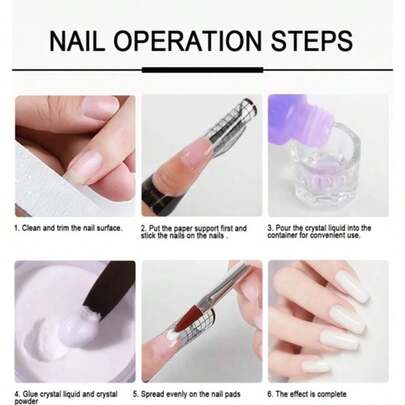 NAIL OPERATION STEPS

1. Clean and trim the nail surface.

2. Put the paper support first and stick the nails on the nails .

3. Pour the crystal liquid into the container for convenient use.

4. Glue crystal liquid and crystal powder

5. Spread evenly on the nail pads

6. The effect is complete