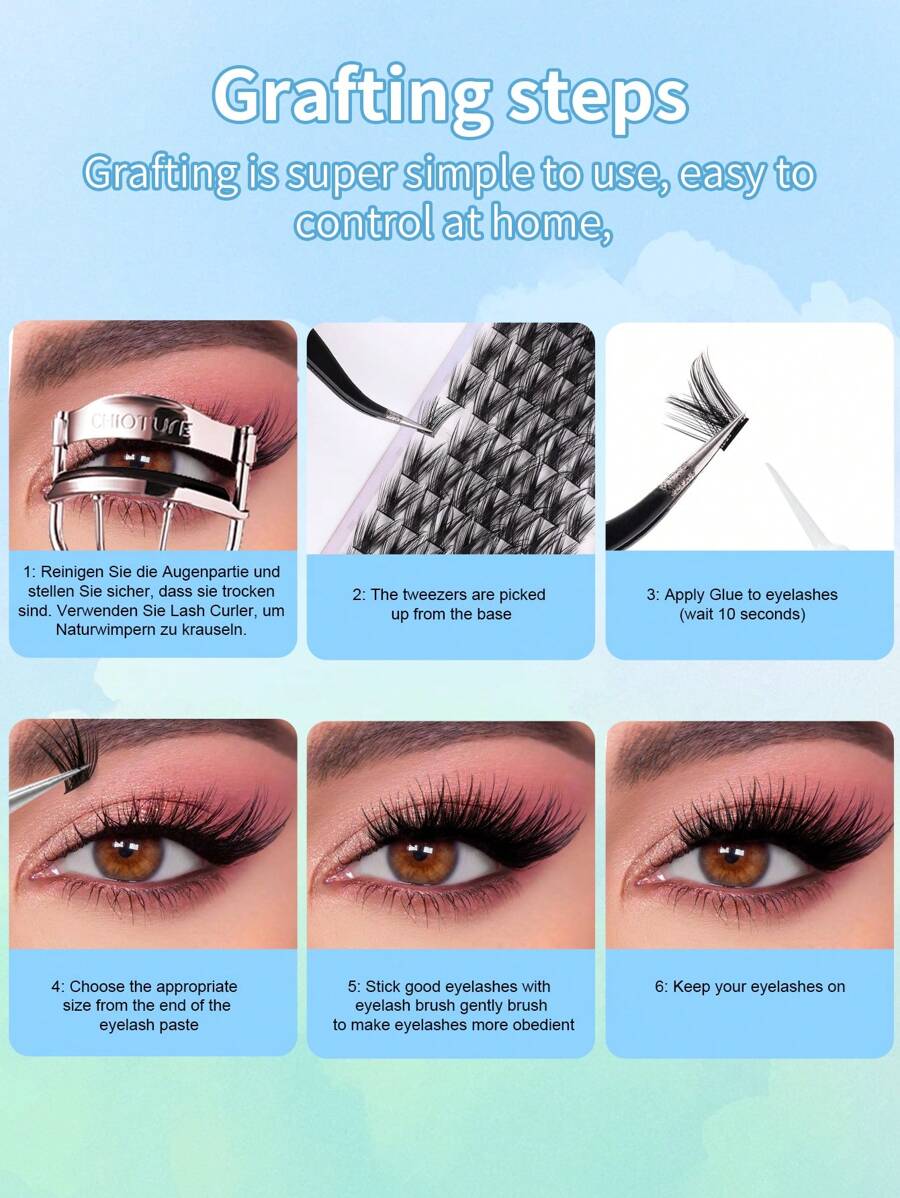 Grafting steps

Grafting is super simple to use, easy to control at home,

CHIOTURE

1: Reinigen Sie die Augenpartie und stellen Sie sicher, dass sie trocken sind. Verwenden Sie Lash Curler, um Naturwimpern zu krauseln.

2: The tweezers are picked up from the base

3: Apply Glue to eyelashes (wait 10 seconds)

4: Choose the appropriate size from the end of the eyelash paste

5: Stick good eyelashes with eyelash brush gently brush to make eyelashes more obedient

6: Keep your eyelashes on