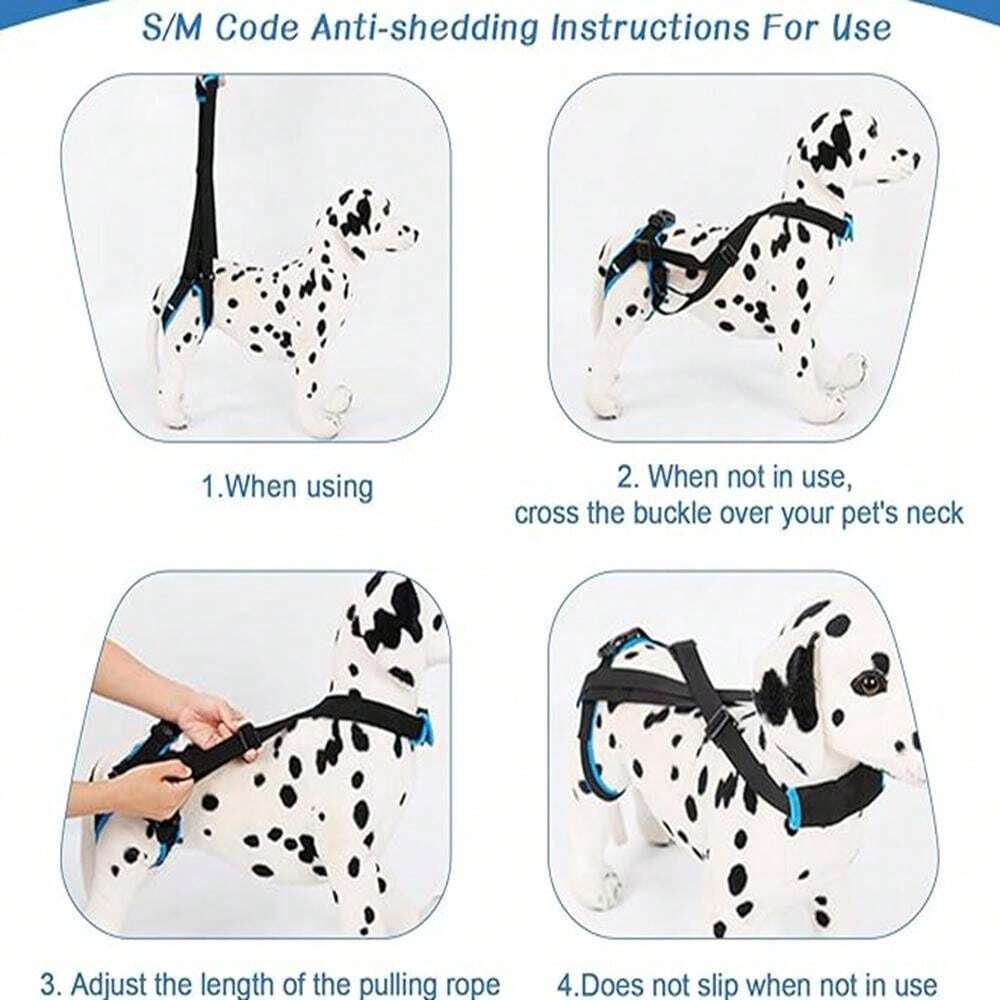 S/M Code Anti-shedding Instructions For Use

1.When using

2. When not in use, cross the buckle over your pet's neck

3. Adjust the length of the pulling rope

4.Does not slip when not in use