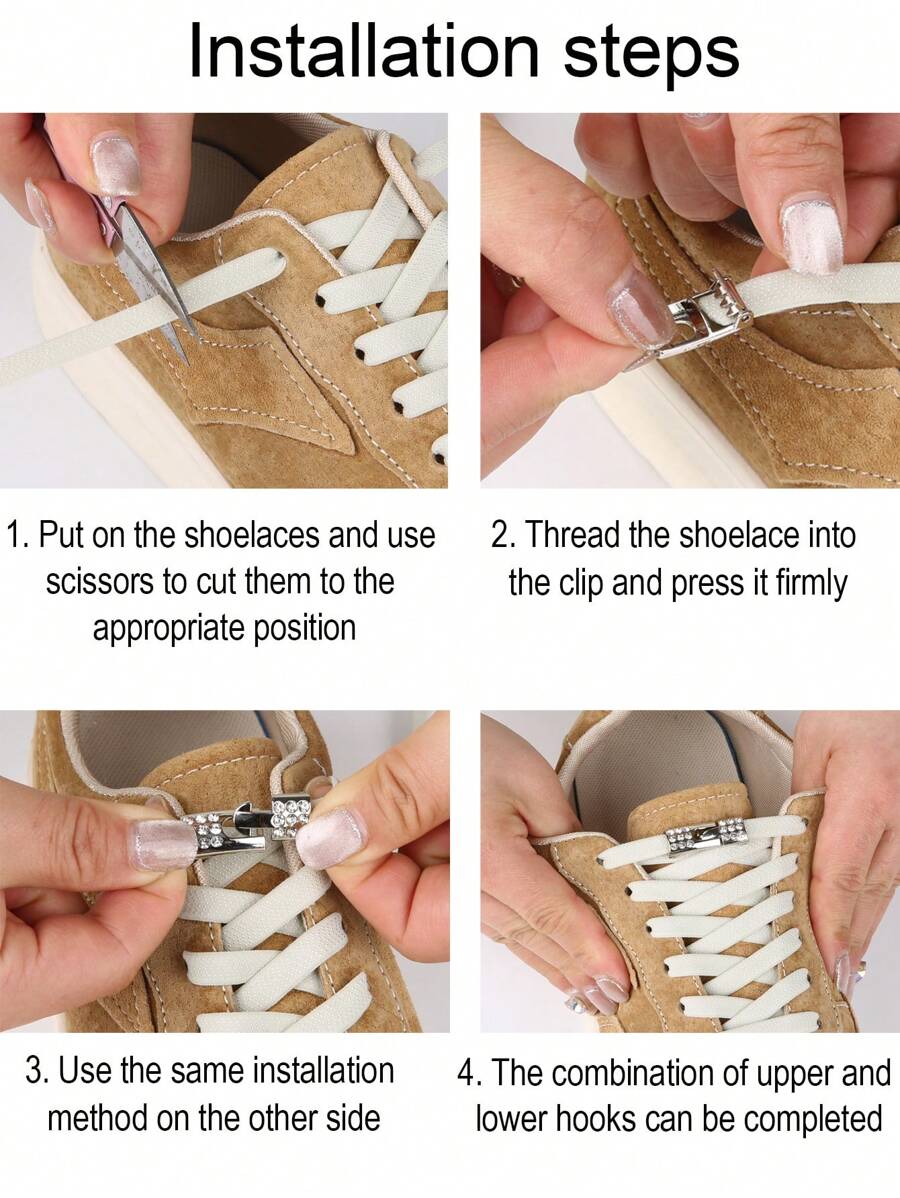 Installation steps

1. Put on the shoelaces and use scissors to cut them to the appropriate position

2. Thread the shoelace into the clip and press it firmly

3. Use the same installation method on the other side

4. The combination of upper and lower hooks can be completed