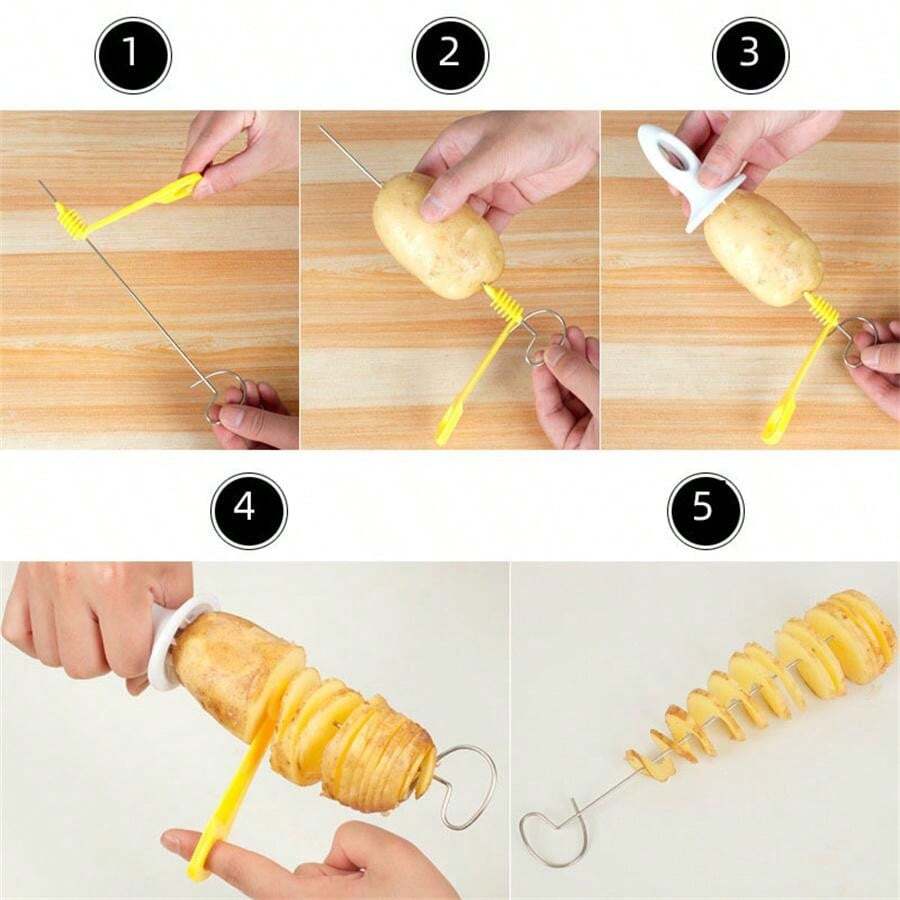 1
2
3
4
5