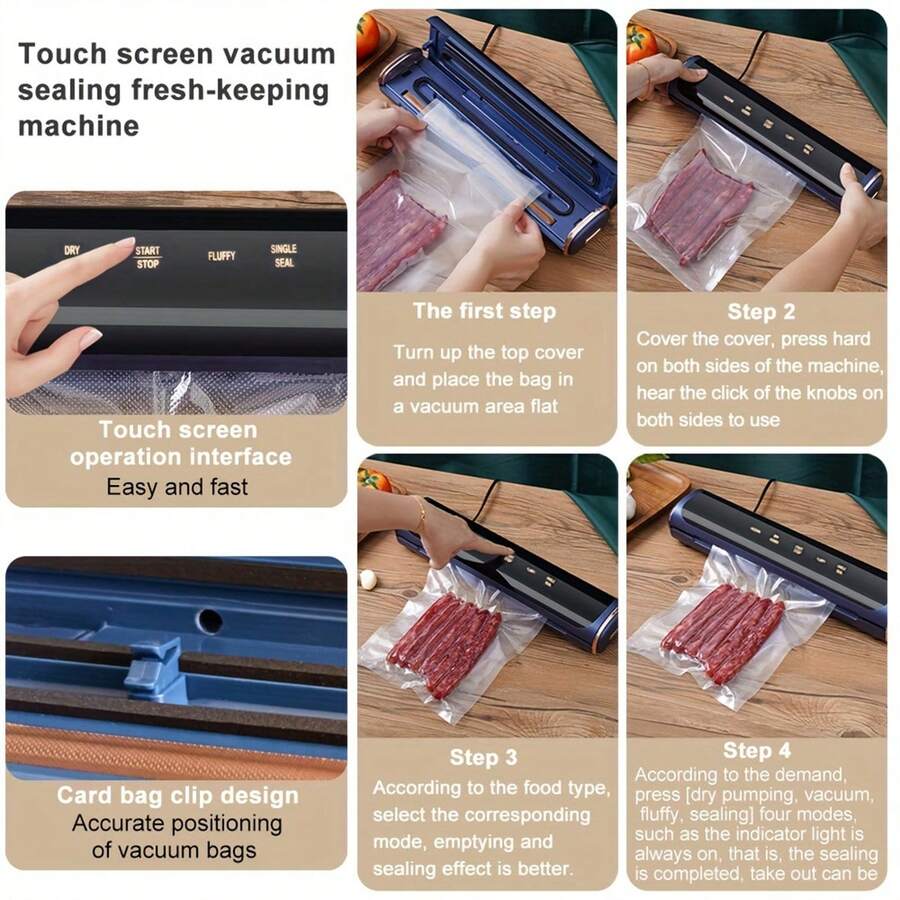 Touch screen vacuum sealing fresh-keeping machine

DRY
START STOP
FLUFFY
SINGLE SEAL

Touch screen operation interface
Easy and fast

Card bag clip design
Accurate positioning of vacuum bags

The first step
Turn up the top cover and place the bag in a vacuum area flat

Step 2
Cover the cover, press hard on both sides of the machine, hear the click of the knobs on both sides to use

Step 3
According to the food type, select the corresponding mode, emptying and sealing effect is better.

Step 4
According to the demand, press [dry pumping, vacuum, fluffy, sealing] four modes, such as the indicator light is always on, that is, the sealing is completed, take out can be