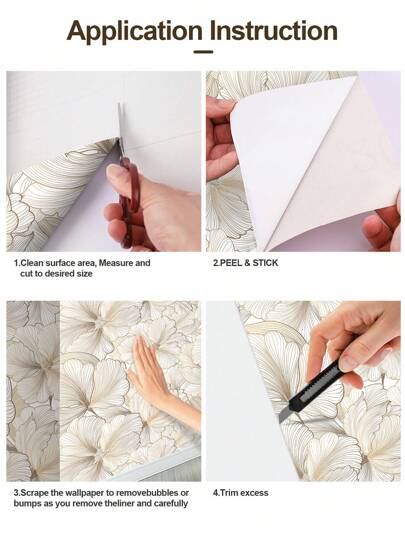 Application Instruction

1.Clean surface area, Measure and cut to desired size

2.PEEL & STICK

3.Scrape the wallpaper to removebubbles or bumps as you remove theliner and carefully

4.Trim excess