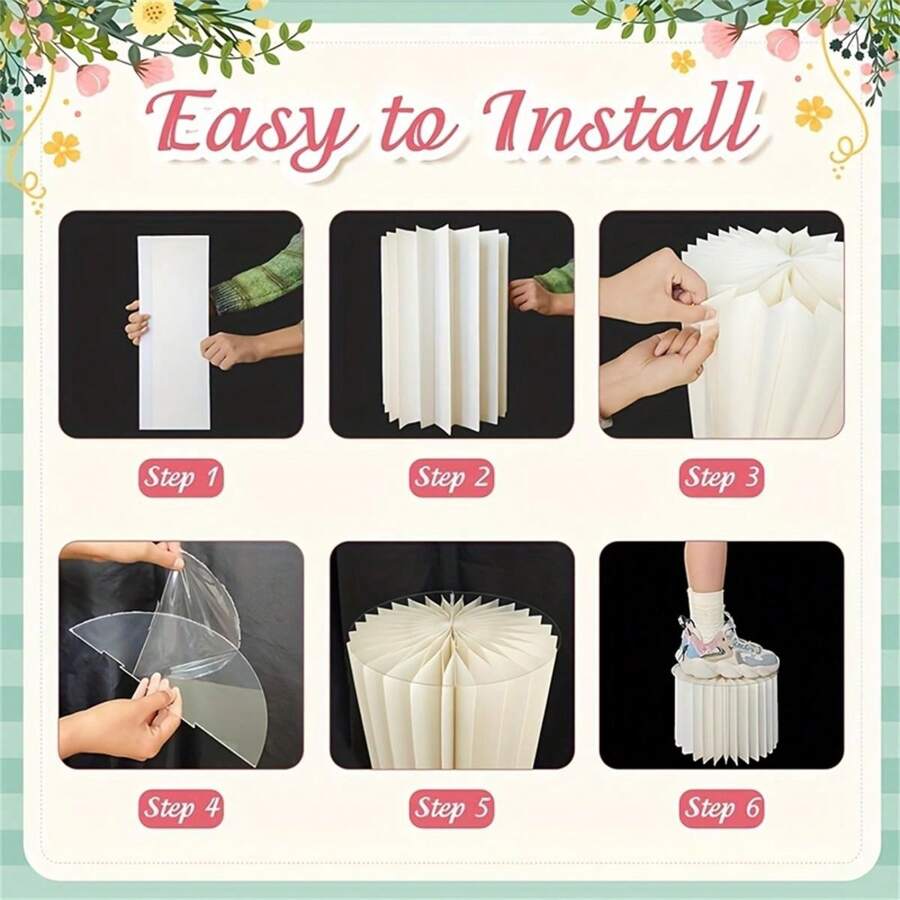 Easy to Install

Step 1

Step 2

Step 3

Step 4

Step 5

Step 6