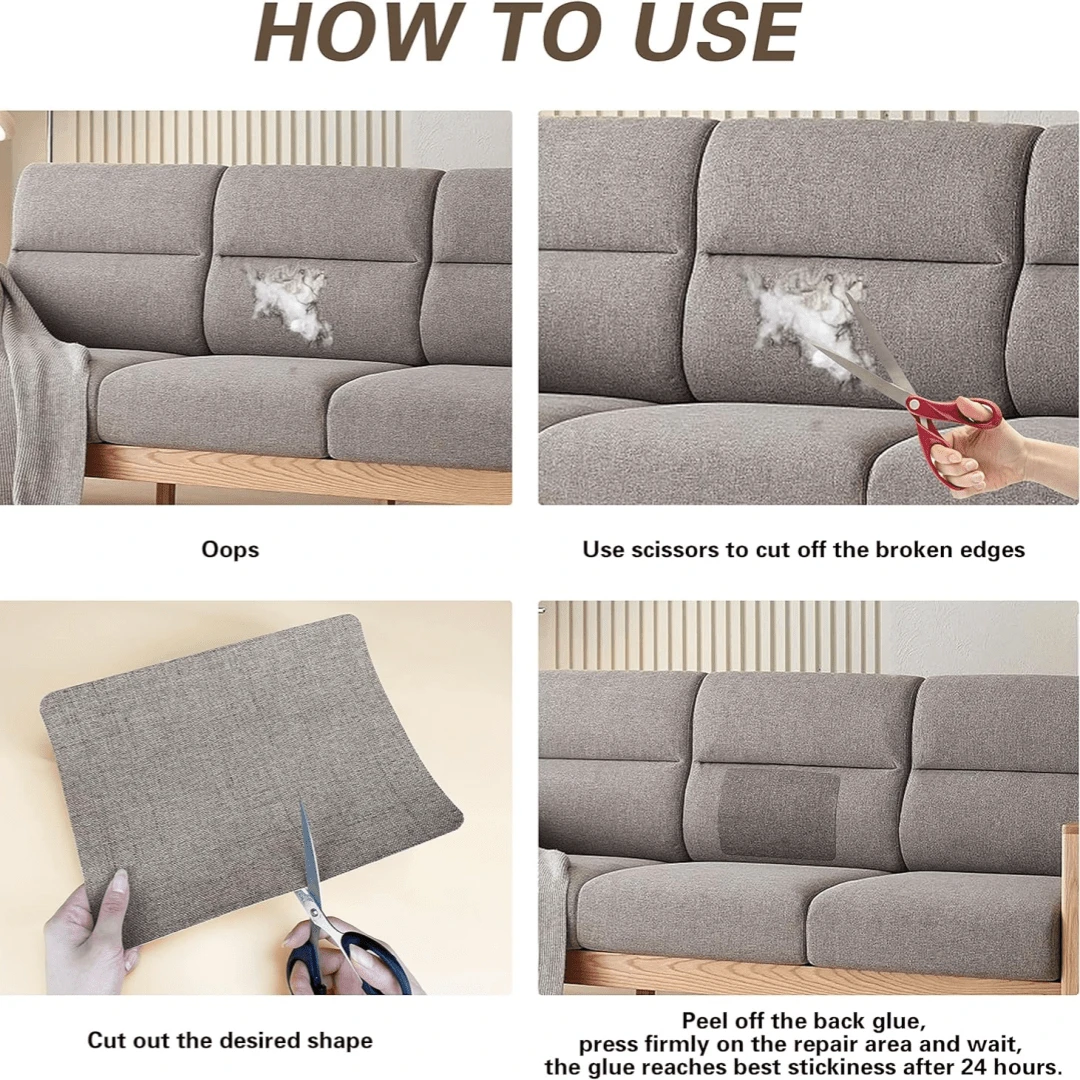 HOW TO USE

Oops

Use scissors to cut off the broken edges

Cut out the desired shape

Peel off the back glue,
press firmly on the repair area and wait,
the glue reaches best stickiness after 24 hours.