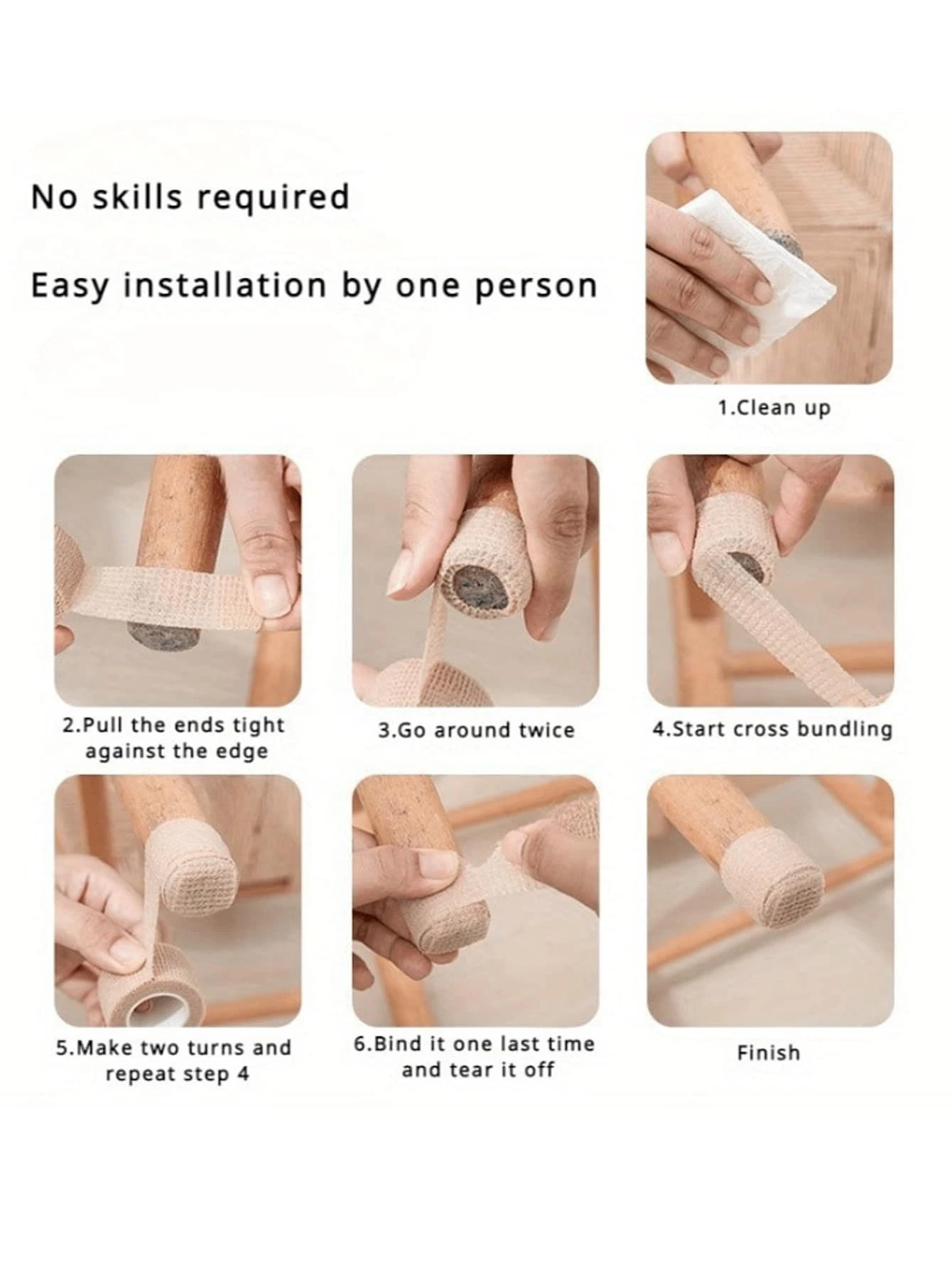 No skills required

Easy installation by one person

1.Clean up

2.Pull the ends tight against the edge

3.Go around twice

4.Start cross bundling

5.Make two turns and repeat step 4

6.Bind it one last time and tear it off

Finish