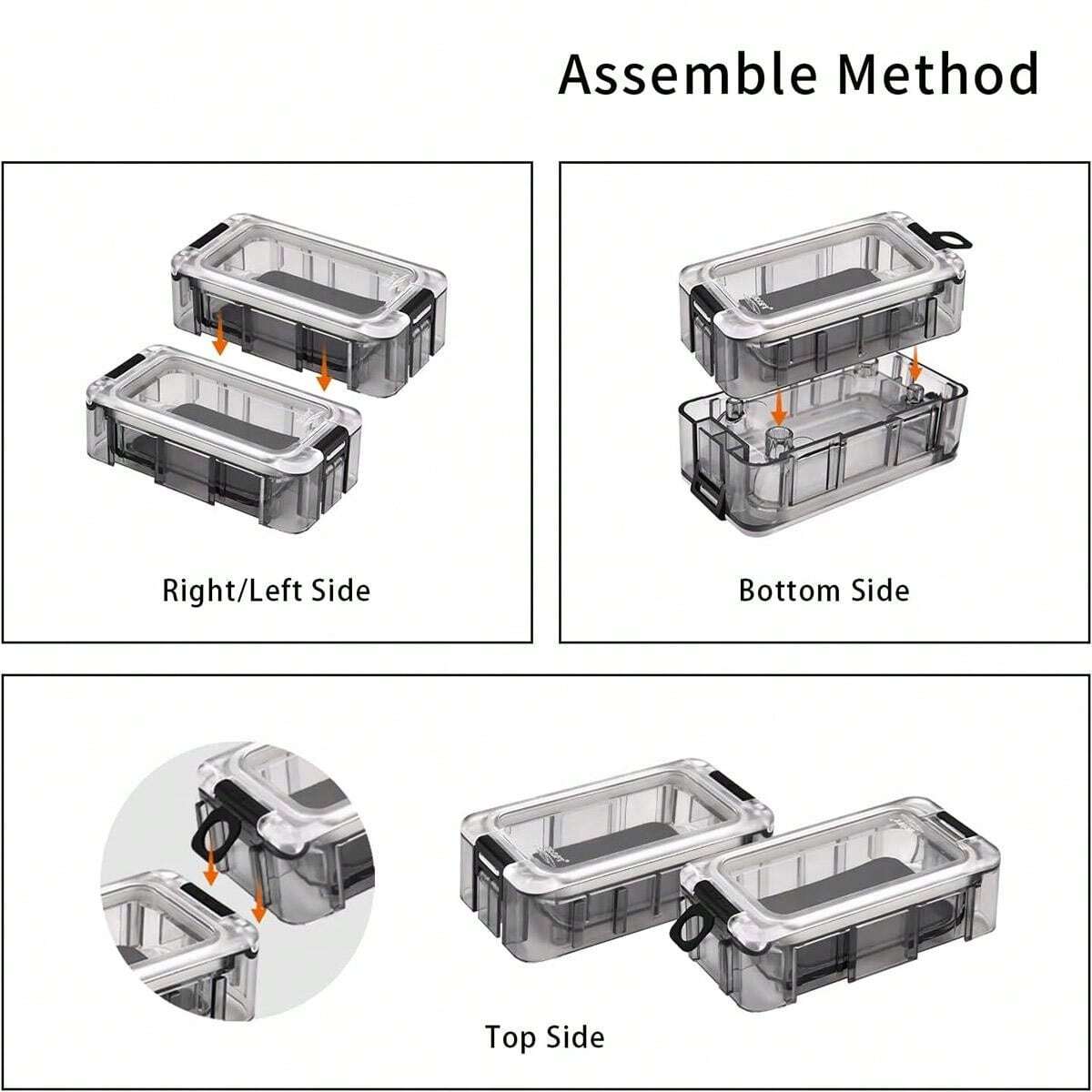 Assemble Method

Right/Left Side

Bottom Side

Top Side