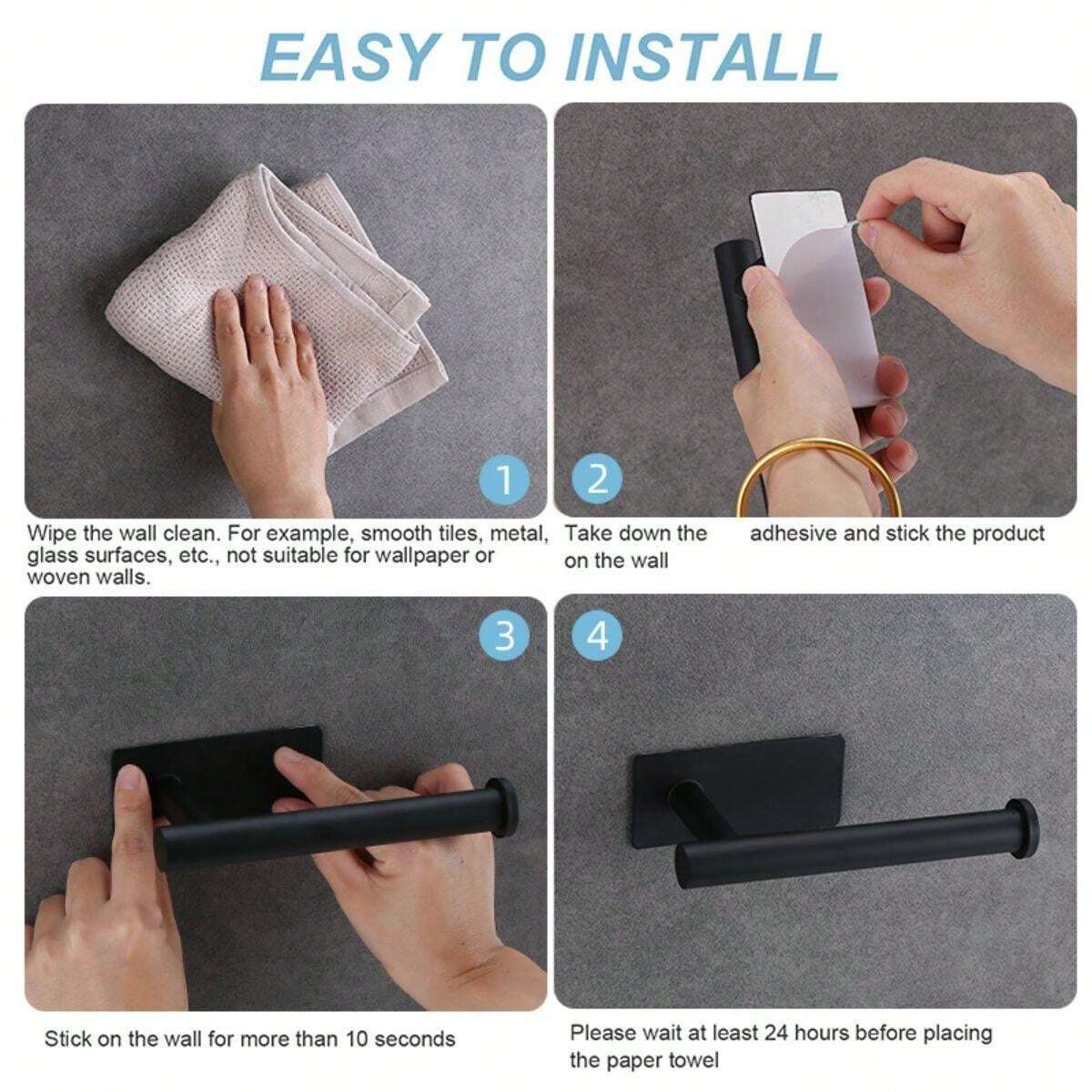 EASY TO INSTALL

1

Wipe the wall clean. For example, smooth tiles, metal, glass surfaces, etc., not suitable for wallpaper or woven walls.

2

Take down the adhesive and stick the product on the wall

3

Stick on the wall for more than 10 seconds

4

Please wait at least 24 hours before placing the paper towel