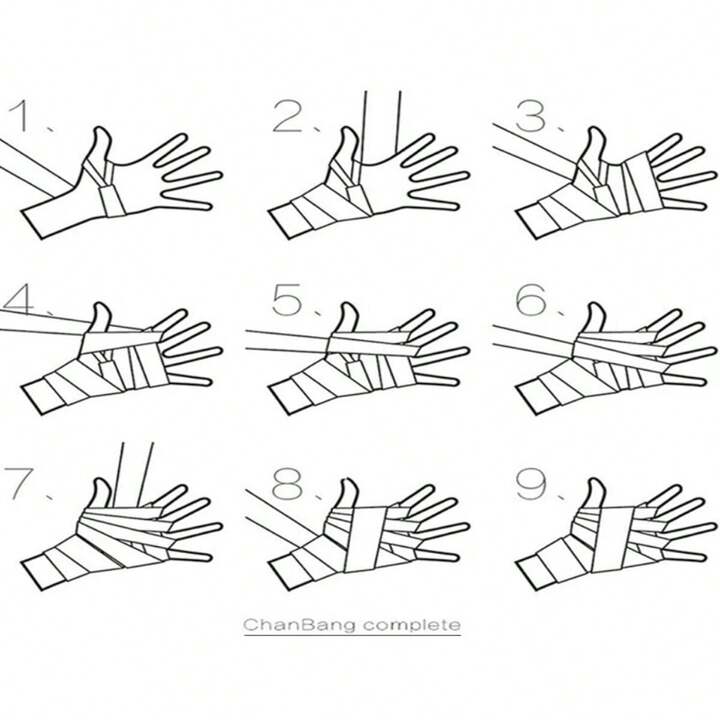 1.

2.

3.

4.

5.

6.

7.

8.

9.

ChanBang complete