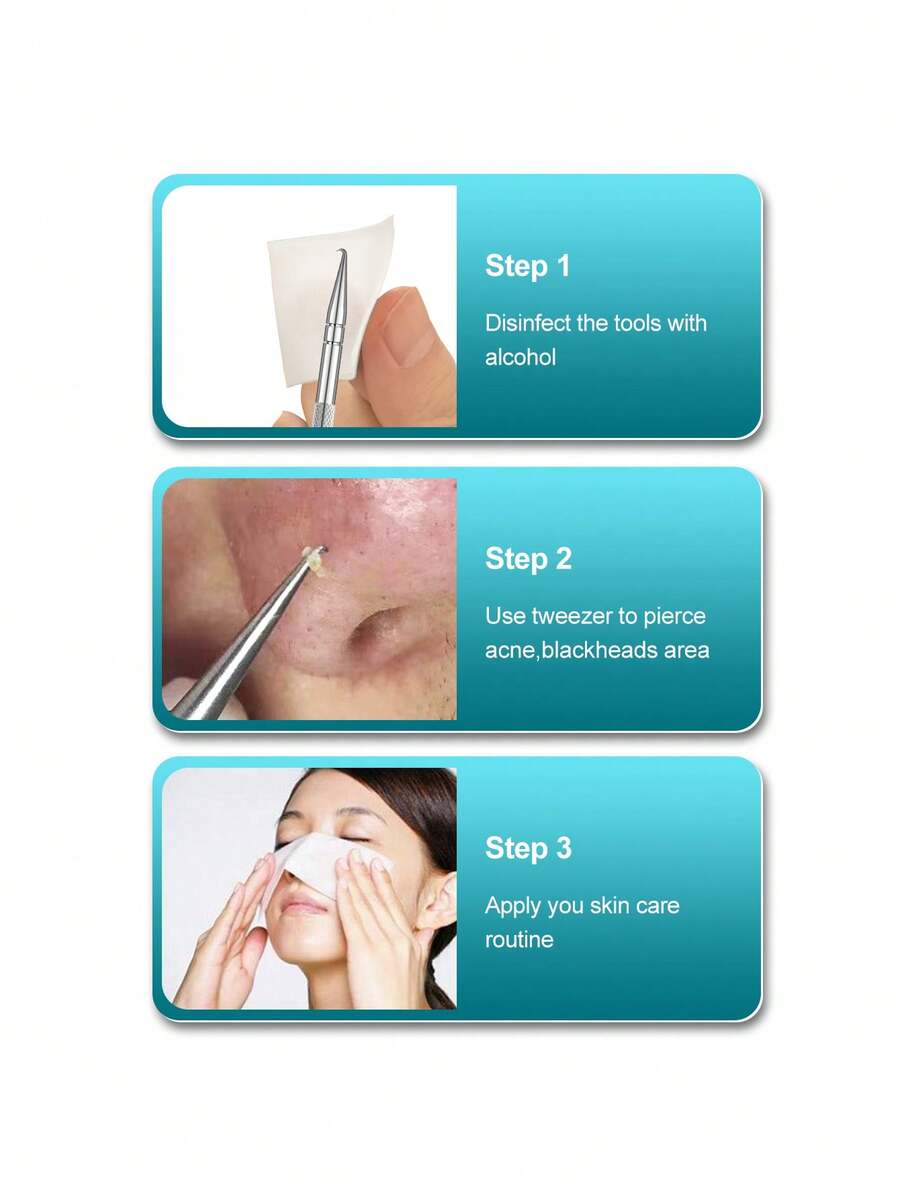 Step 1

Disinfect the tools with alcohol

Step 2

Use tweezer to pierce acne,blackheads area

Step 3

Apply you skin care routine