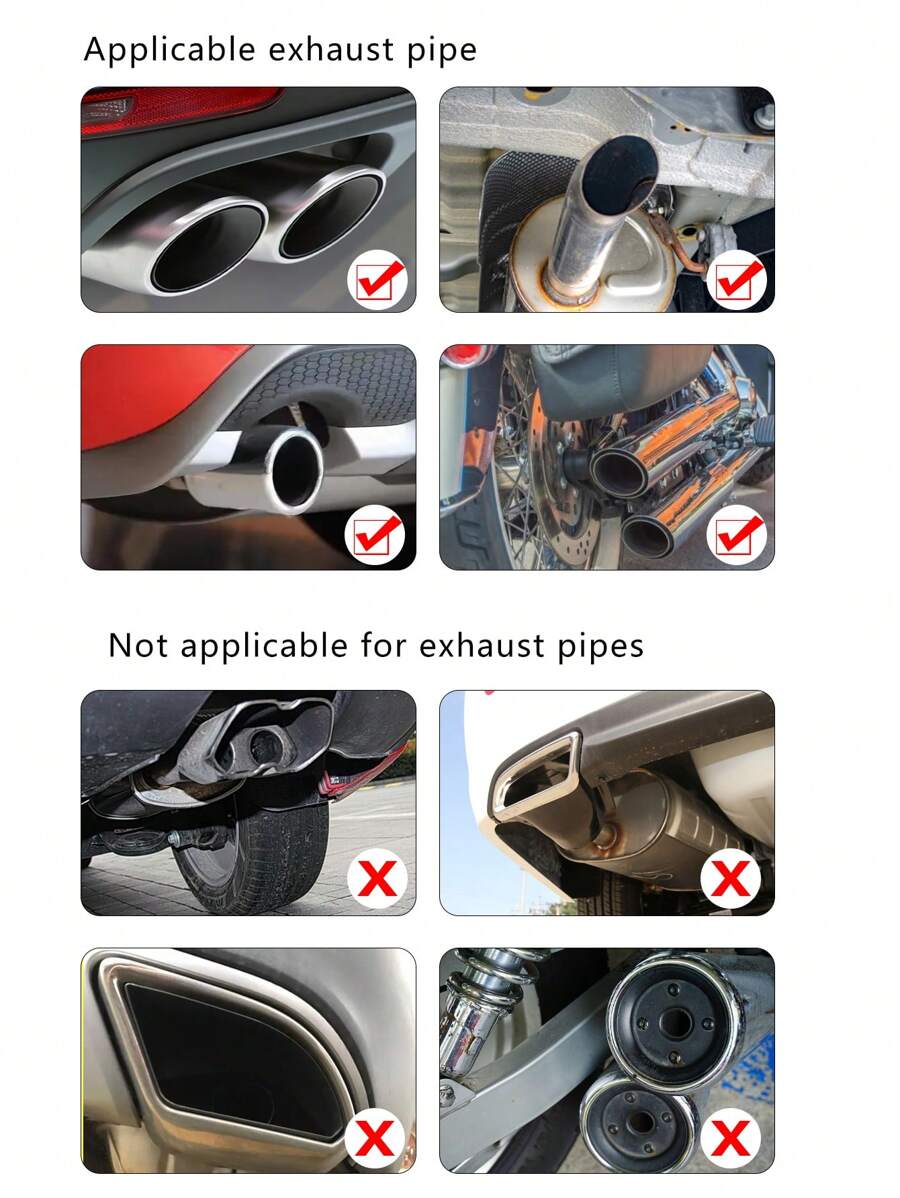 Applicable exhaust pipe

Not applicable for exhaust pipes