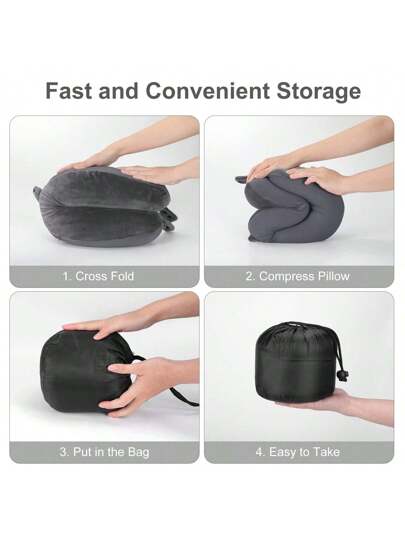 Fast and Convenient Storage

1. Cross Fold

2. Compress Pillow

3. Put in the Bag

4. Easy to Take