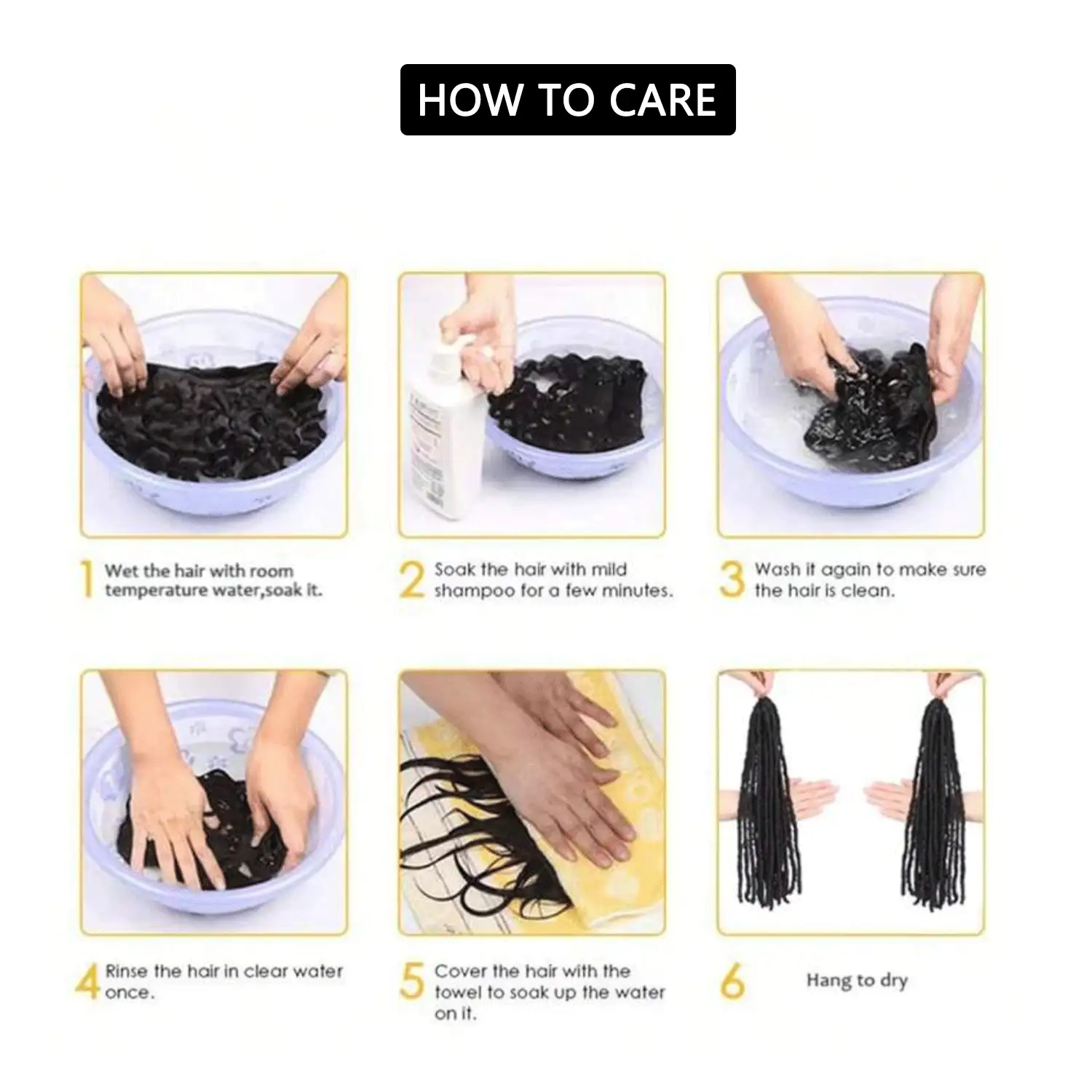 HOW TO CARE

1 Wet the hair with room temperature water,soak it.

2 Soak the hair with mild shampoo for a few minutes.

3 Wash it again to make sure the hair is clean.

4 Rinse the hair in clear water once.

5 Cover the hair with the towel to soak up the water on it.

6 Hang to dry