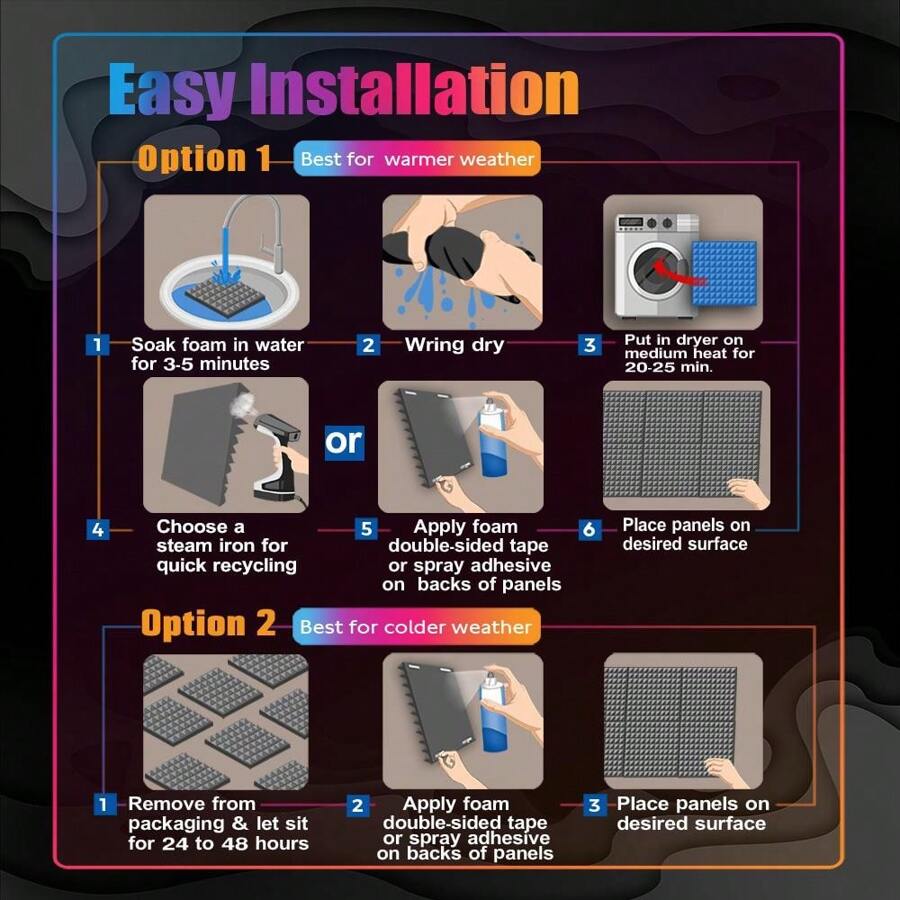 Easy Installation

Option 1 Best for warmer weather

1 Soak foam in water for 3-5 minutes

2 Wring dry

3 Put in dryer on medium heat for 20-25 min.

or

4 Choose a steam iron for quick recycling

5 Apply foam double-sided tape or spray adhesive on backs of panels

6 Place panels on desired surface

Option 2 Best for colder weather

1 Remove from packaging & let sit for 24 to 48 hours

2 Apply foam double-sided tape or spray adhesive on backs of panels

3 Place panels on desired surface