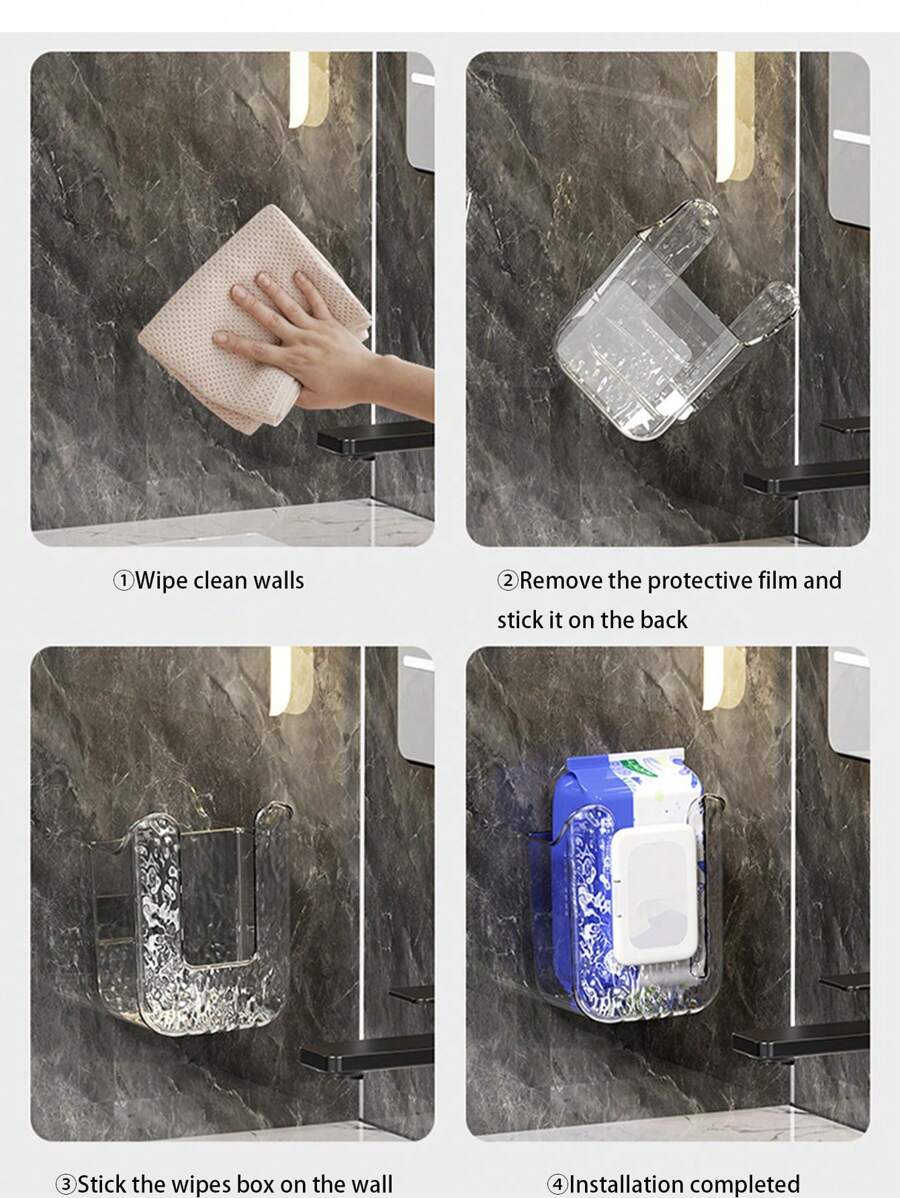 ①Wipe clean walls

②Remove the protective film and stick it on the back

③Stick the wipes box on the wall

④Installation completed