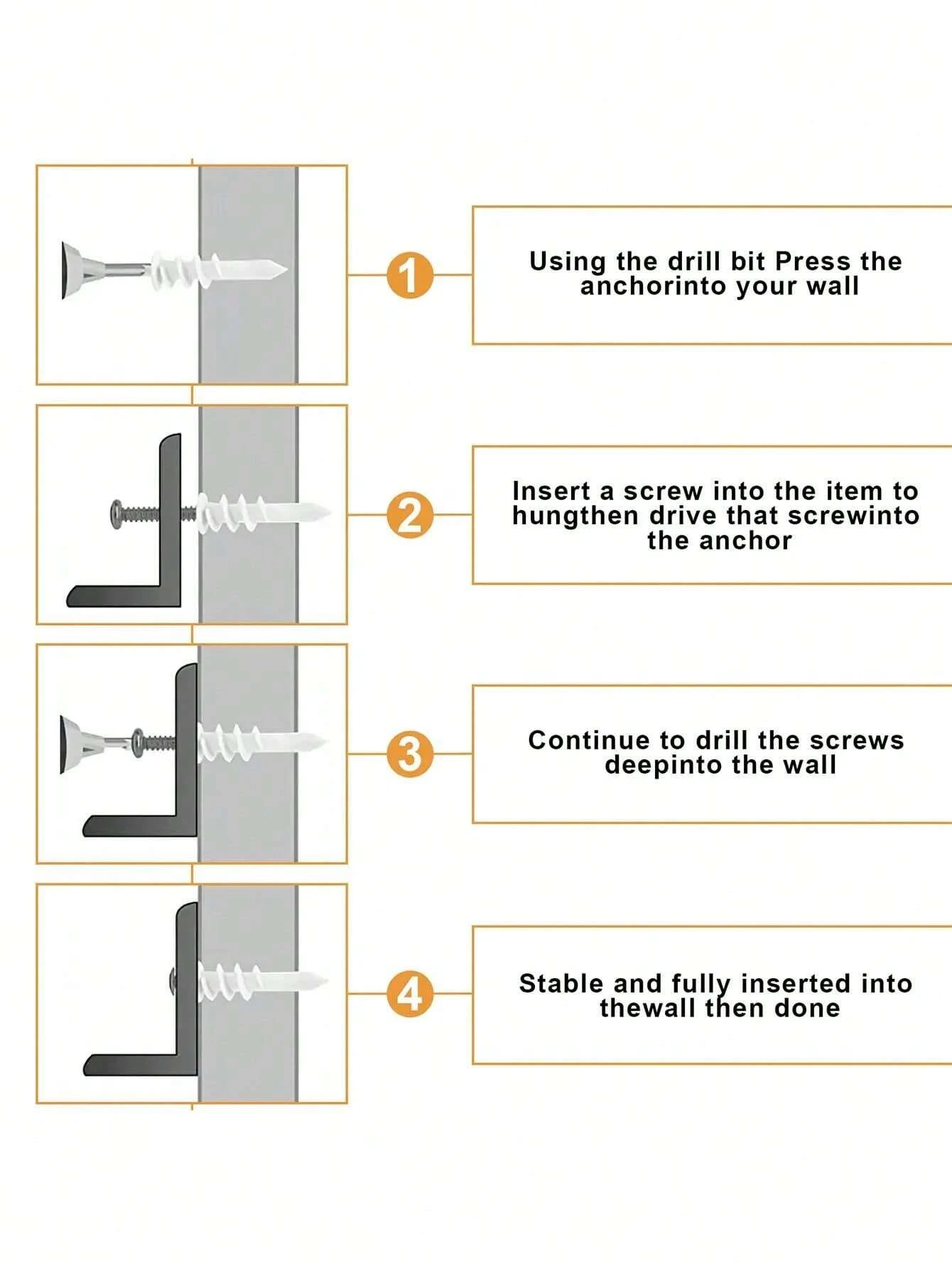 1

Using the drill bit Press the anchorinto your wall

2

Insert a screw into the item to hungthen drive that screwinto the anchor

3

Continue to drill the screws deepinto the wall

4

Stable and fully inserted into thewall then done