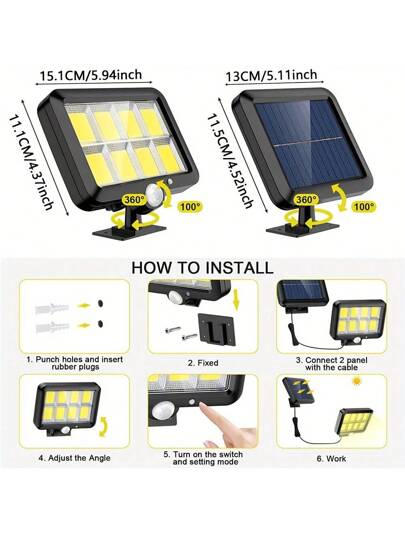 15.1CM/5.94inch

11.1CM/4.37inch

360°

100°

13CM/5.11inch

11.5CM/4.52inch

360°

100°

HOW TO INSTALL

1. Punch holes and insert rubber plugs

2. Fixed

3. Connect 2 panel with the cable

4. Adjust the Angle

5. Turn on the switch and setting mode

6. Work