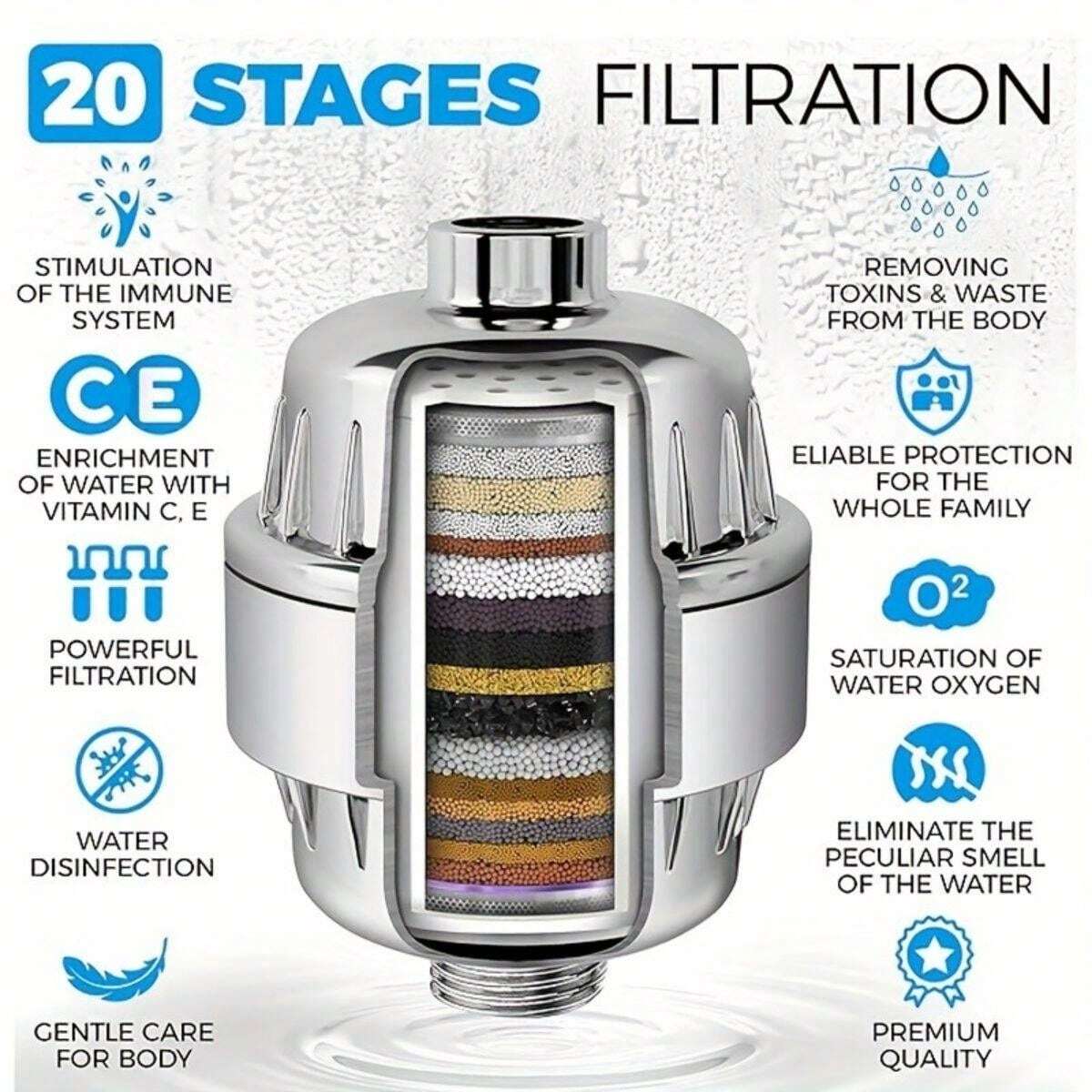 20 STAGES FILTRATION

STIMULATION OF THE IMMUNE SYSTEM

CE

ENRICHMENT OF WATER WITH VITAMIN C, E

POWERFUL FILTRATION

WATER DISINFECTION

GENTLE CARE FOR BODY

REMOVING TOXINS & WASTE FROM THE BODY

ELIABLE PROTECTION FOR THE WHOLE FAMILY

$O^2$

SATURATION OF WATER OXYGEN

ELIMINATE THE PECULIAR SMELL OF THE WATER

PREMIUM QUALITY