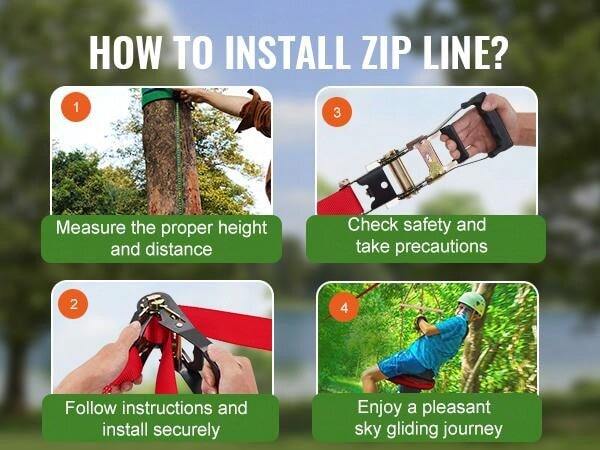 HOW TO INSTALL ZIP LINE?

1
Measure the proper height and distance

3
Check safety and take precautions

2
Follow instructions and install securely

4
Enjoy a pleasant sky gliding journey