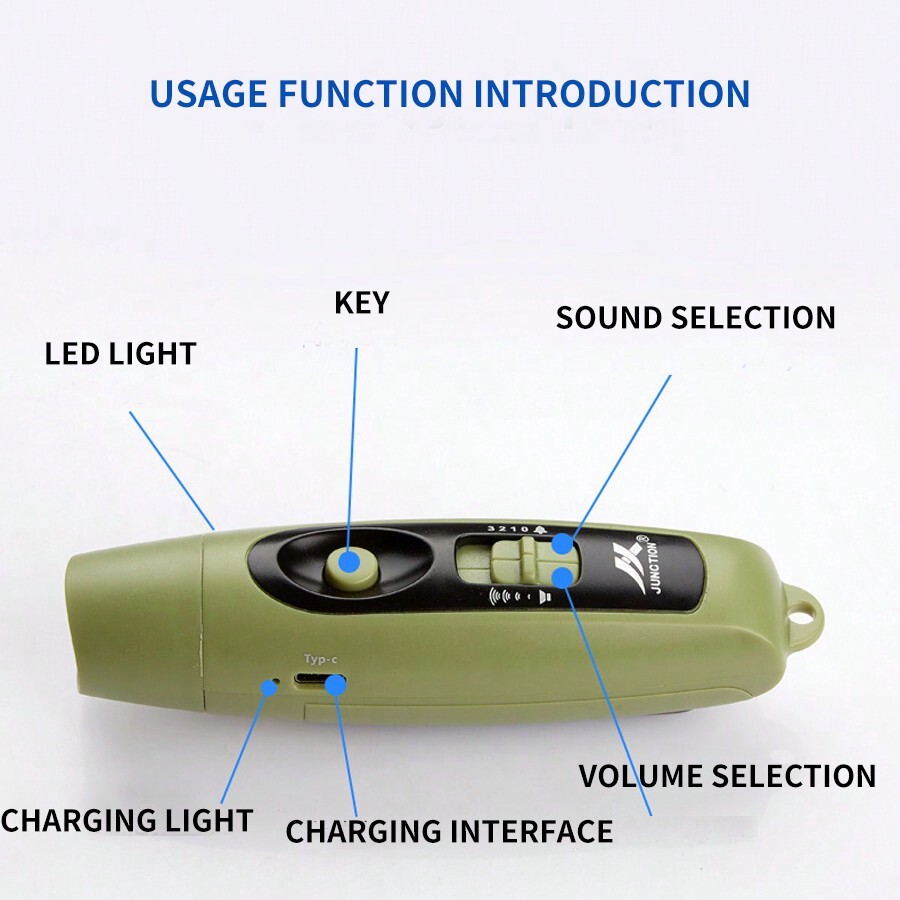 USAGE FUNCTION INTRODUCTION

KEY

SOUND SELECTION

LED LIGHT

3 2 1 0

JUNCTION®

Typ-c

VOLUME SELECTION

CHARGING LIGHT

CHARGING INTERFACE