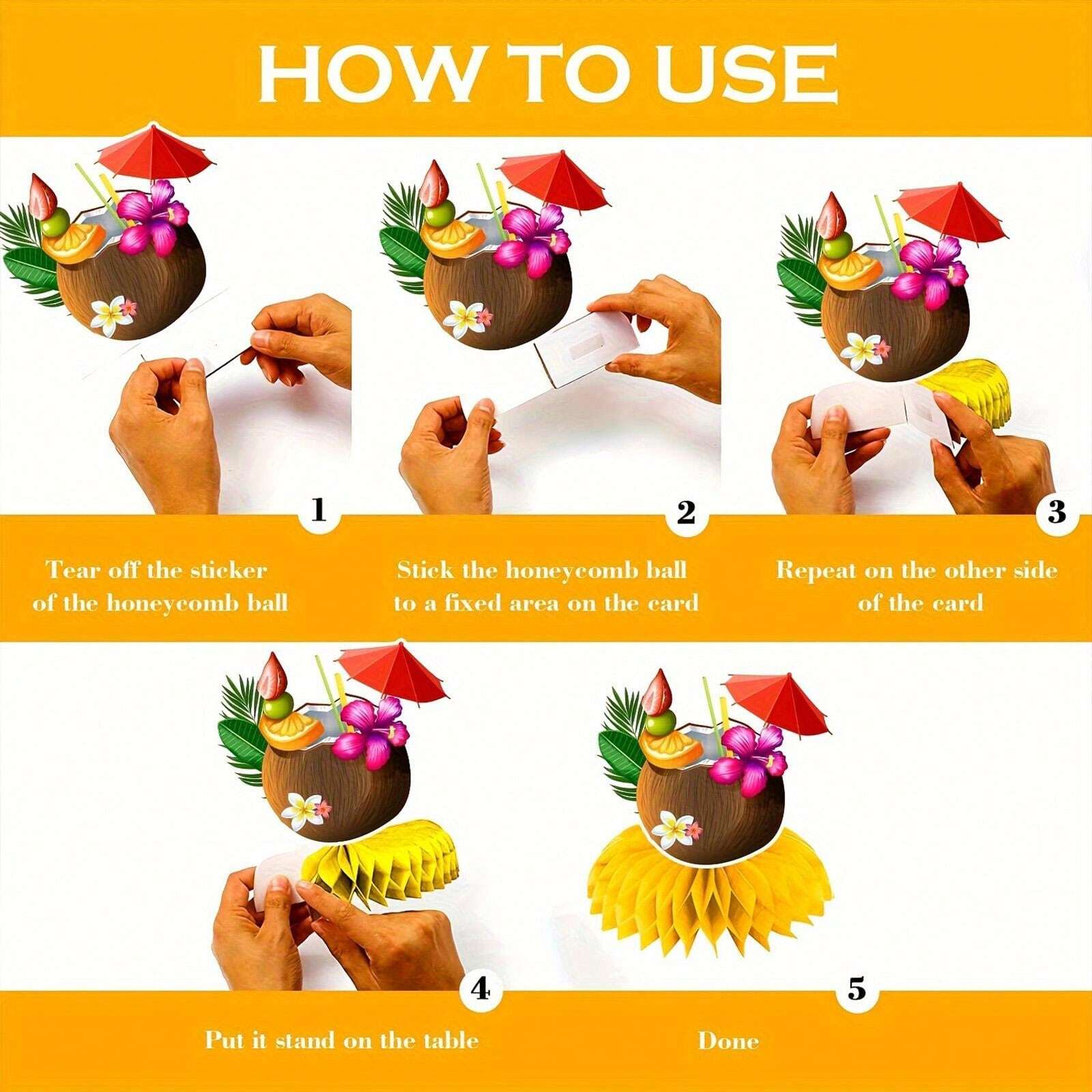 HOW TO USE

1

Tear off the sticker of the honeycomb ball

2

Stick the honeycomb ball to a fixed area on the card

3

Repeat on the other side of the card

4

Put it stand on the table

5

Done