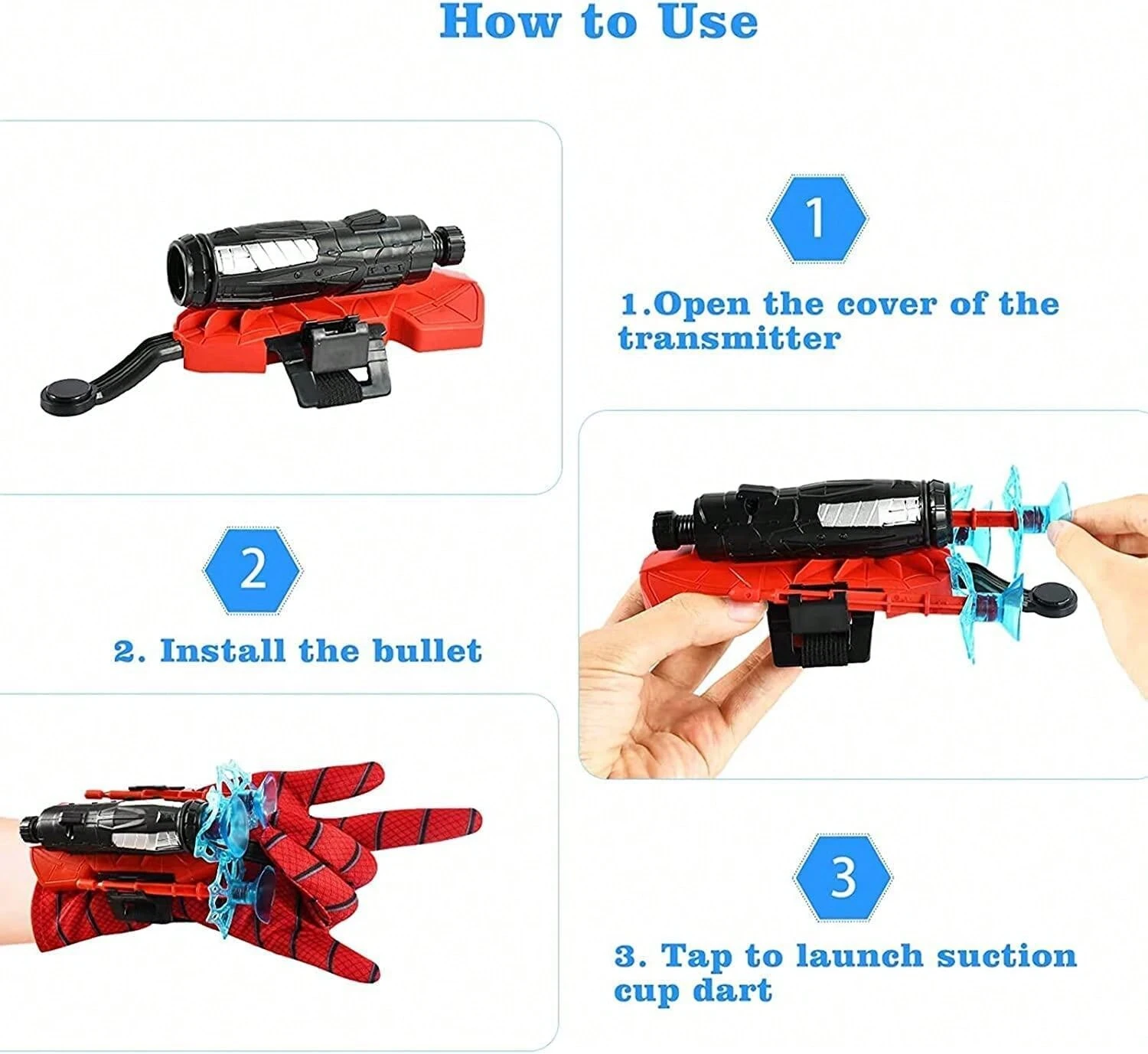 How to Use

1

1.Open the cover of the transmitter

2

2. Install the bullet

3

3. Tap to launch suction cup dart