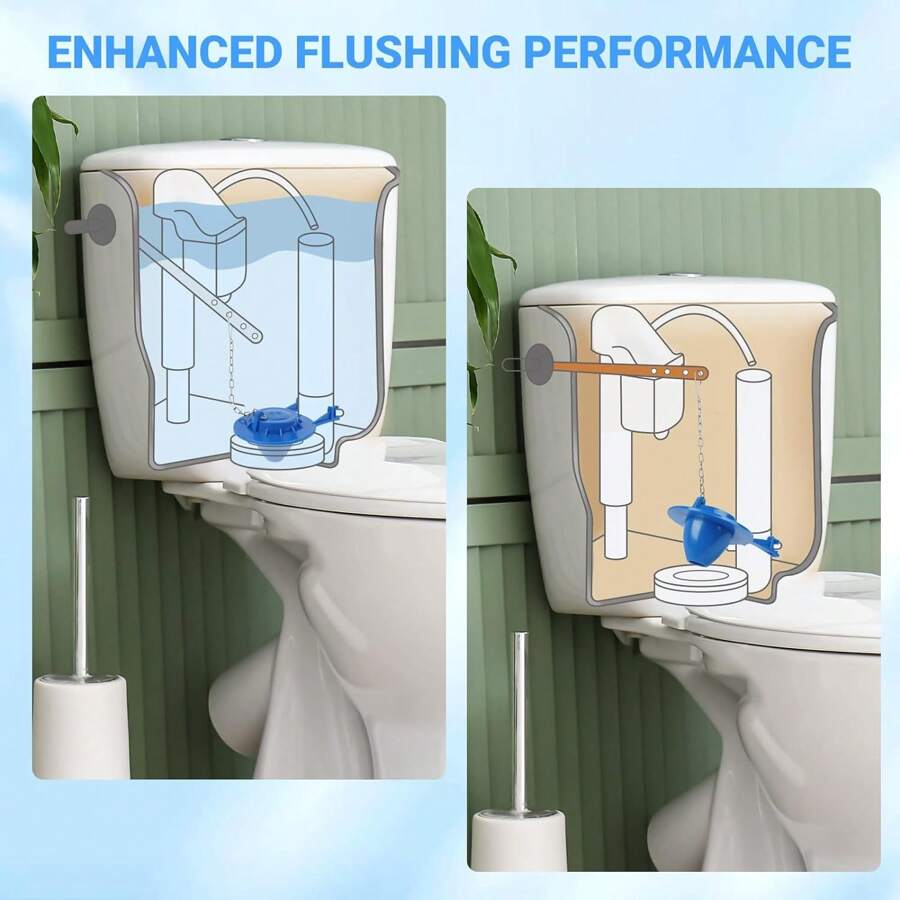 ENHANCED FLUSHING PERFORMANCE