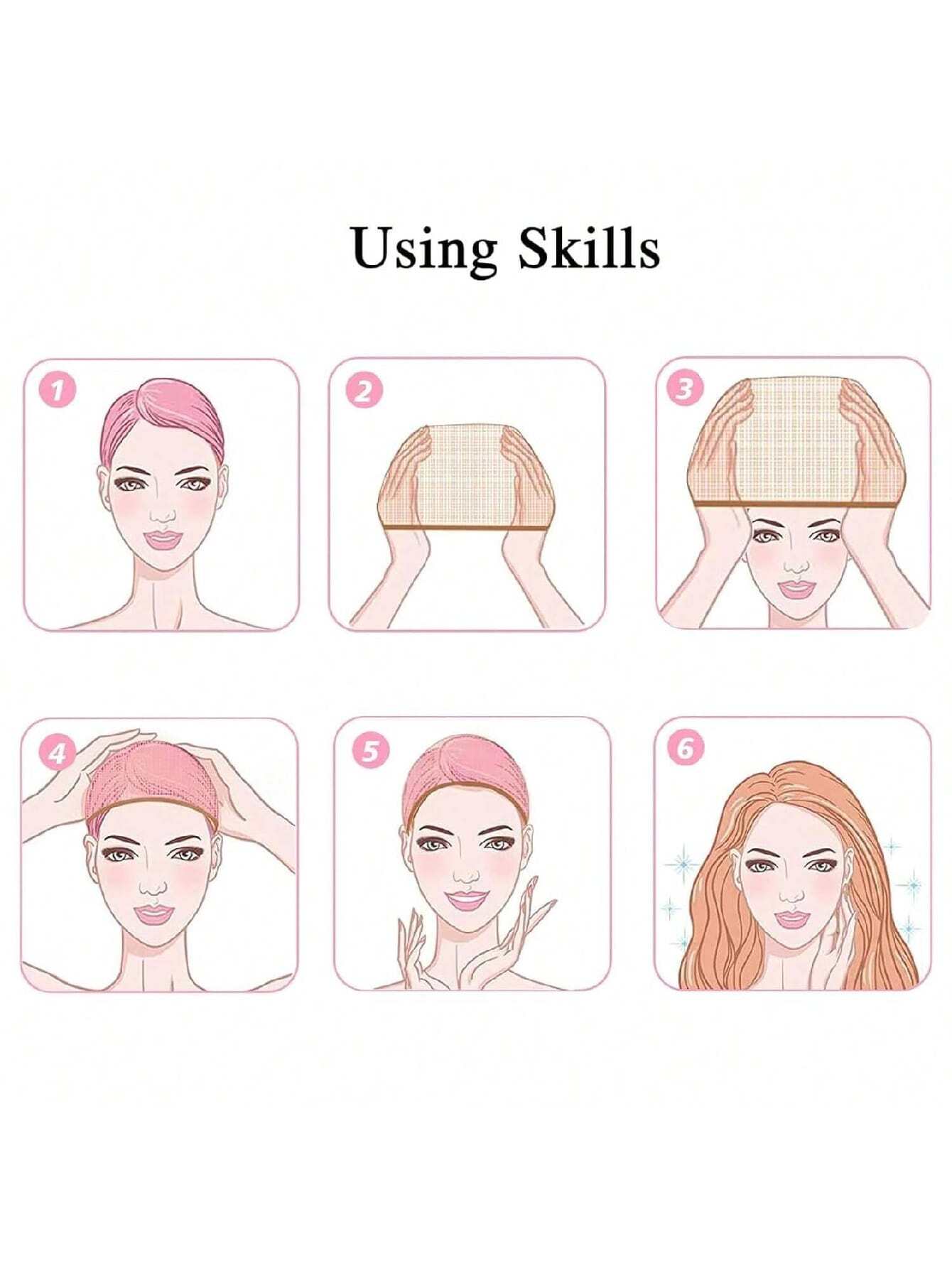 Using Skills

1

2

3

4

5

6