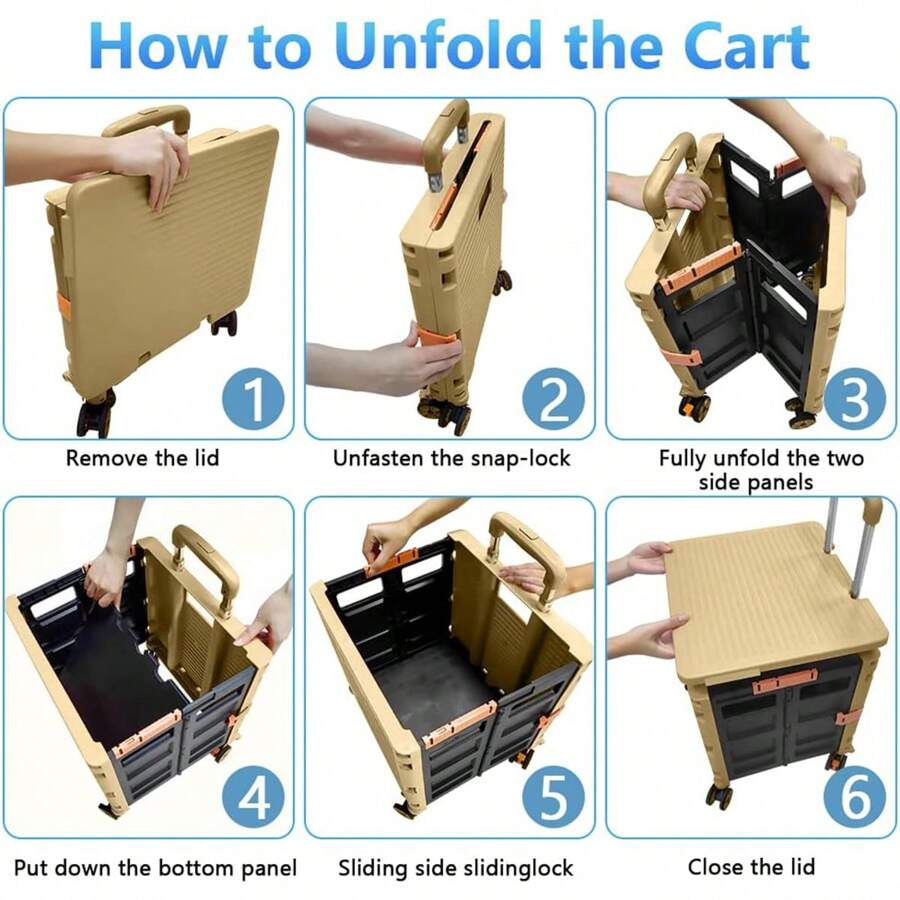 How to Unfold the Cart

1
Remove the lid

2
Unfasten the snap-lock

3
Fully unfold the two side panels

4
Put down the bottom panel

5
Sliding side slidinglock

6
Close the lid