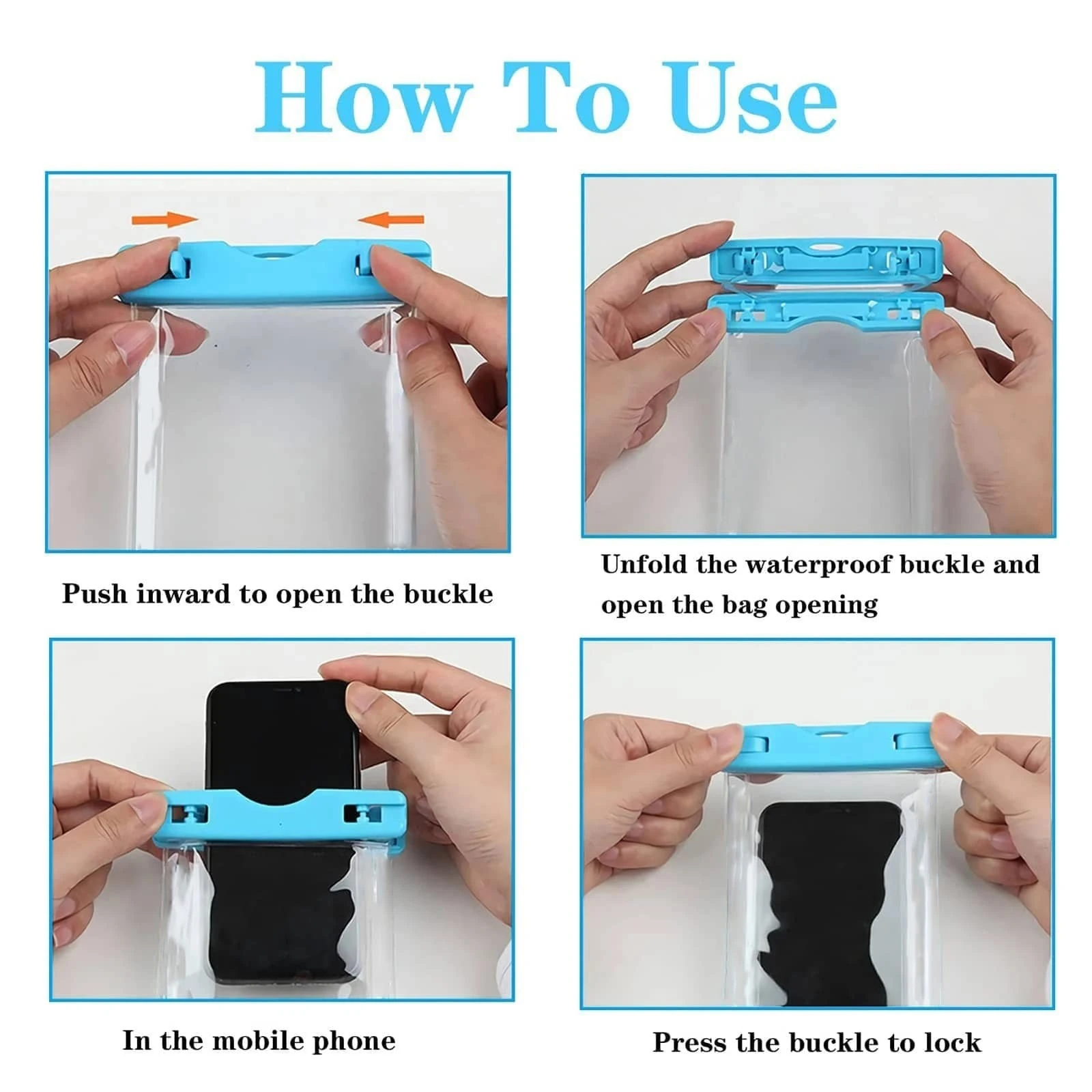 How To Use

Push inward to open the buckle

Unfold the waterproof buckle and open the bag opening

In the mobile phone

Press the buckle to lock