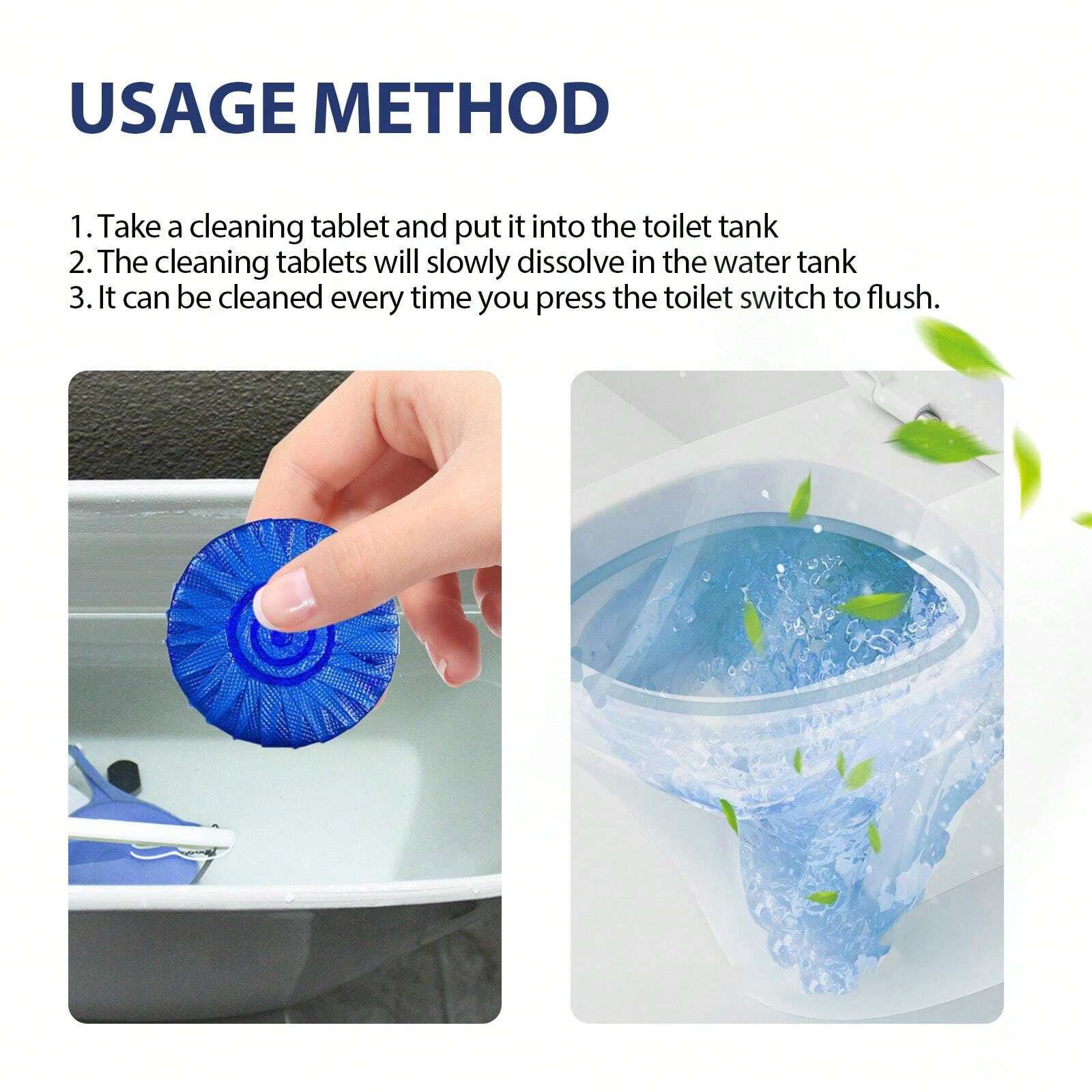 USAGE METHOD

1. Take a cleaning tablet and put it into the toilet tank
2. The cleaning tablets will slowly dissolve in the water tank
3. It can be cleaned every time you press the toilet switch to flush.