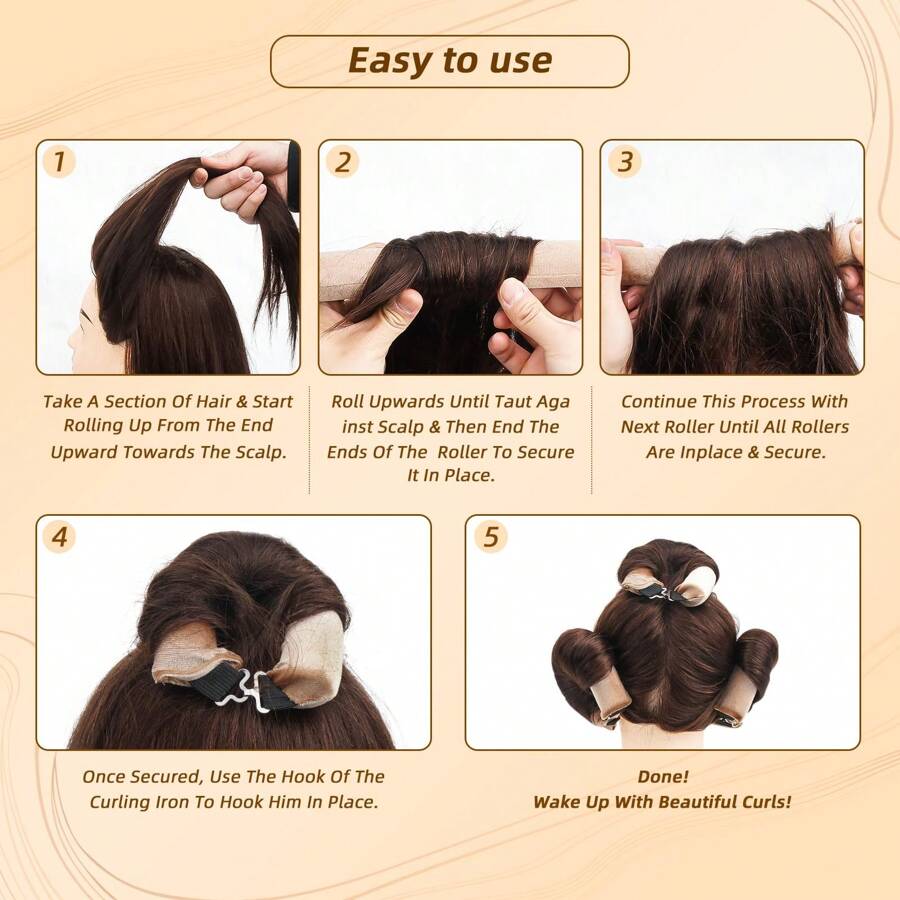 Easy to use

1

Take A Section Of Hair & Start Rolling Up From The End Upward Towards The Scalp.

2

Roll Upwards Until Taut Aga inst Scalp & Then End The Ends Of The Roller To Secure It In Place.

3

Continue This Process With Next Roller Until All Rollers Are Inplace & Secure.

4

Once Secured, Use The Hook Of The Curling Iron To Hook Him In Place.

5

Done!
Wake Up With Beautiful Curls!