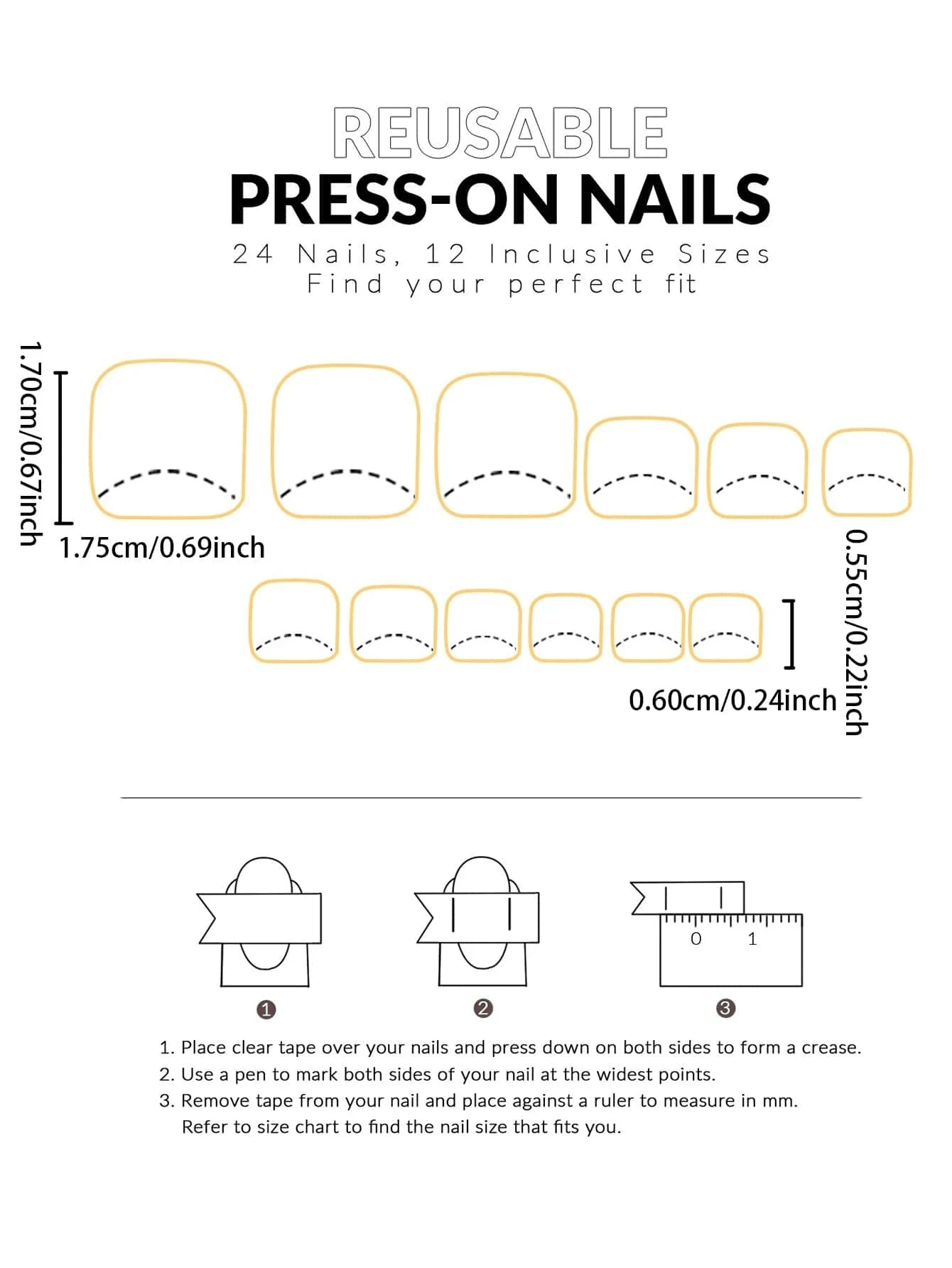 REUSABLE
PRESS-ON NAILS
24 Nails, 12 Inclusive Sizes
Find your perfect fit

1.70cm/0.67inch
1.75cm/0.69inch
0.55cm/0.22inch
0.60cm/0.24inch

0 1
❶ ❷ ❸

1. Place clear tape over your nails and press down on both sides to form a crease.
2. Use a pen to mark both sides of your nail at the widest points.
3. Remove tape from your nail and place against a ruler to measure in mm. Refer to size chart to find the nail size that fits you.