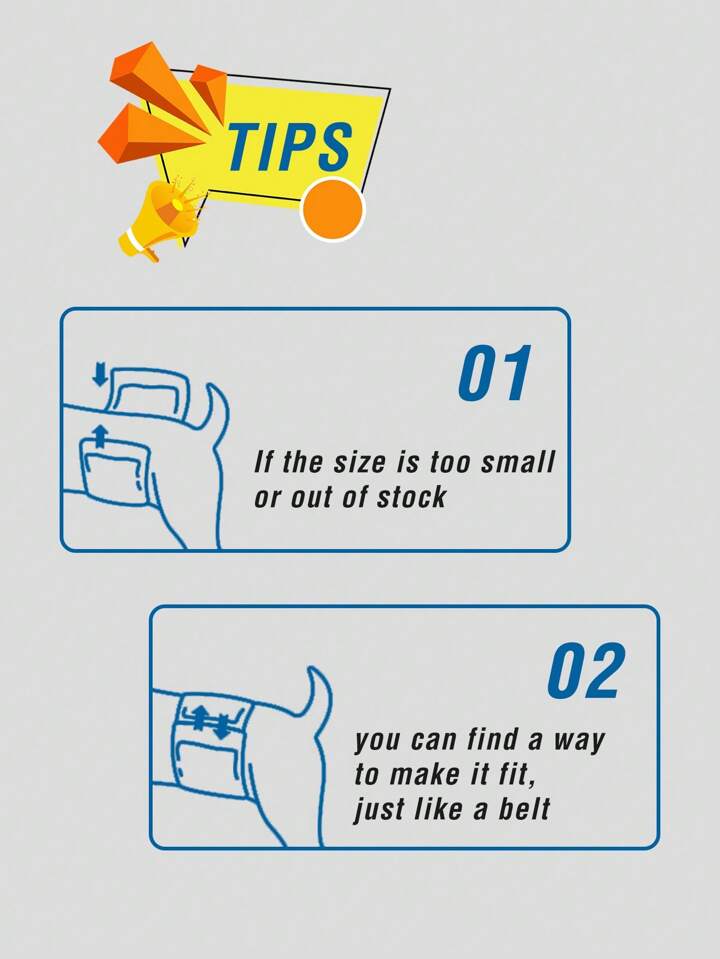 TIPS

01

If the size is too small or out of stock

02

you can find a way to make it fit, just like a belt