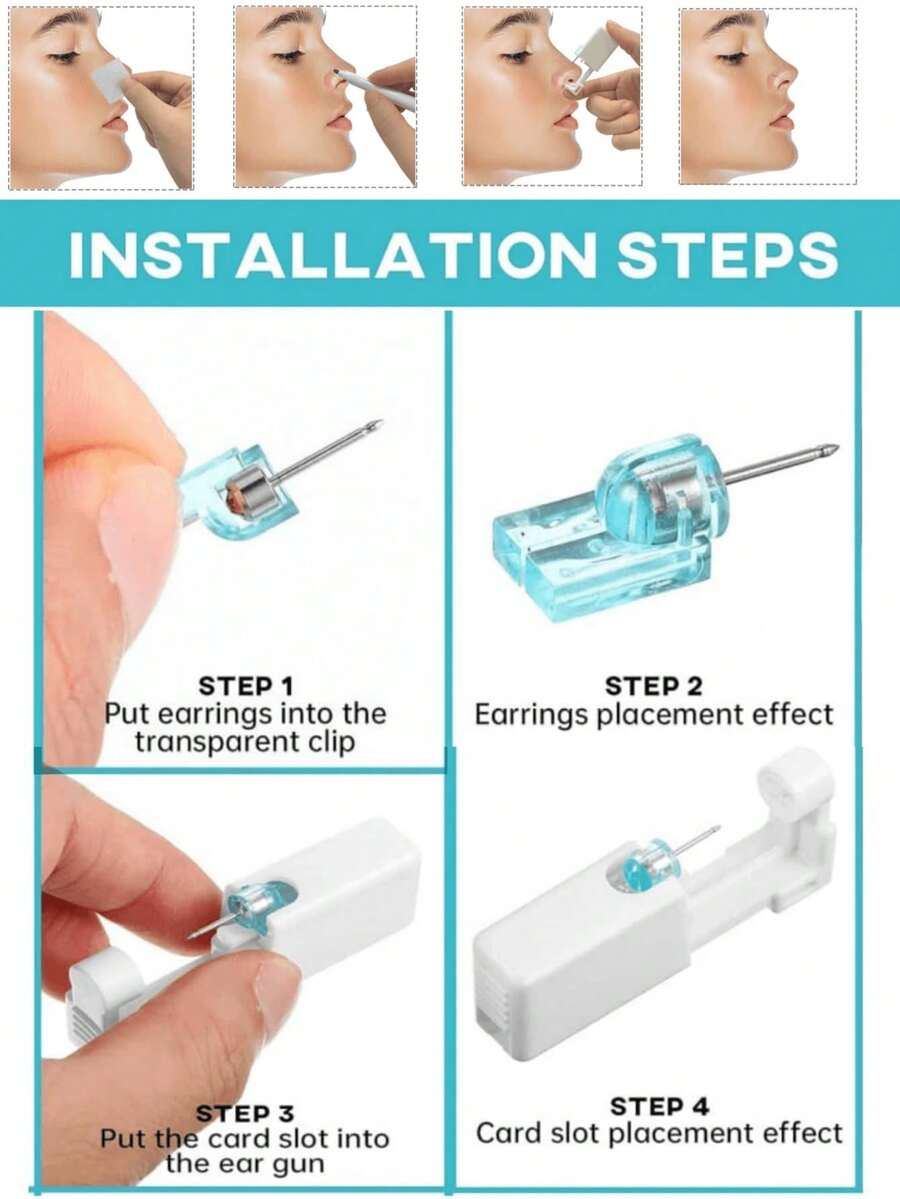 INSTALLATION STEPS

STEP 1
Put earrings into the transparent clip

STEP 2
Earrings placement effect

STEP 3
Put the card slot into the ear gun

STEP 4
Card slot placement effect