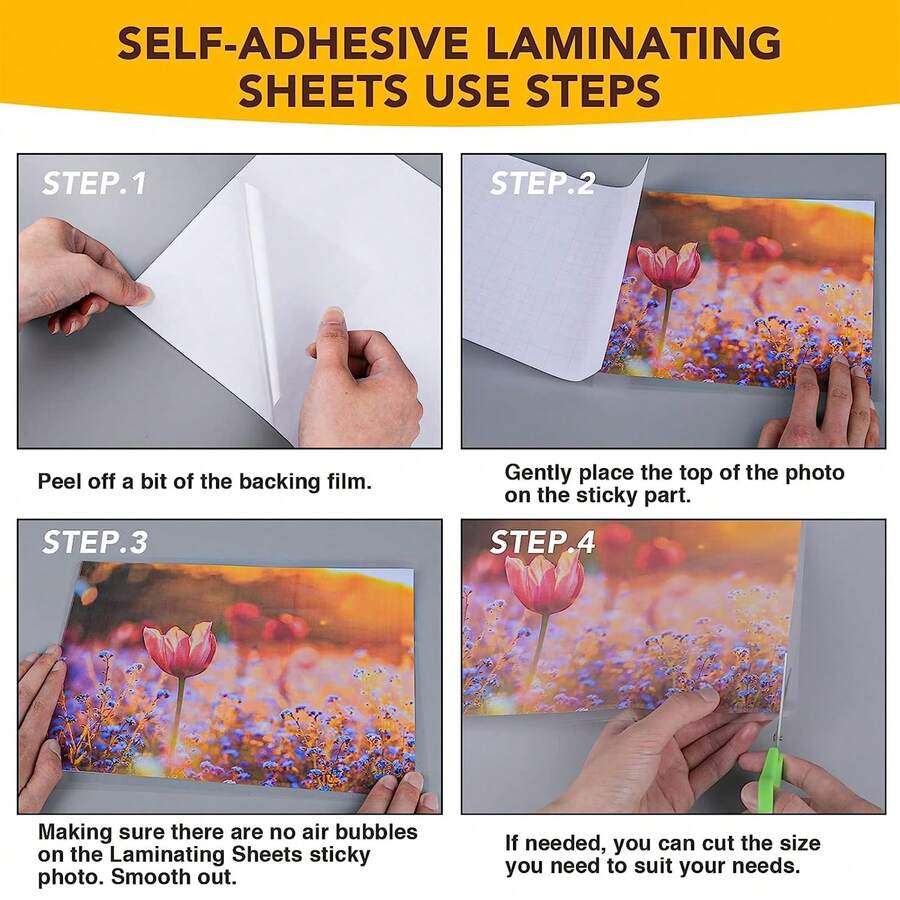 SELF-ADHESIVE LAMINATING SHEETS USE STEPS

STEP.1

Peel off a bit of the backing film.

STEP.2

Gently place the top of the photo on the sticky part.

STEP.3

Making sure there are no air bubbles on the Laminating Sheets sticky photo. Smooth out.

STEP.4

If needed, you can cut the size you need to suit your needs.