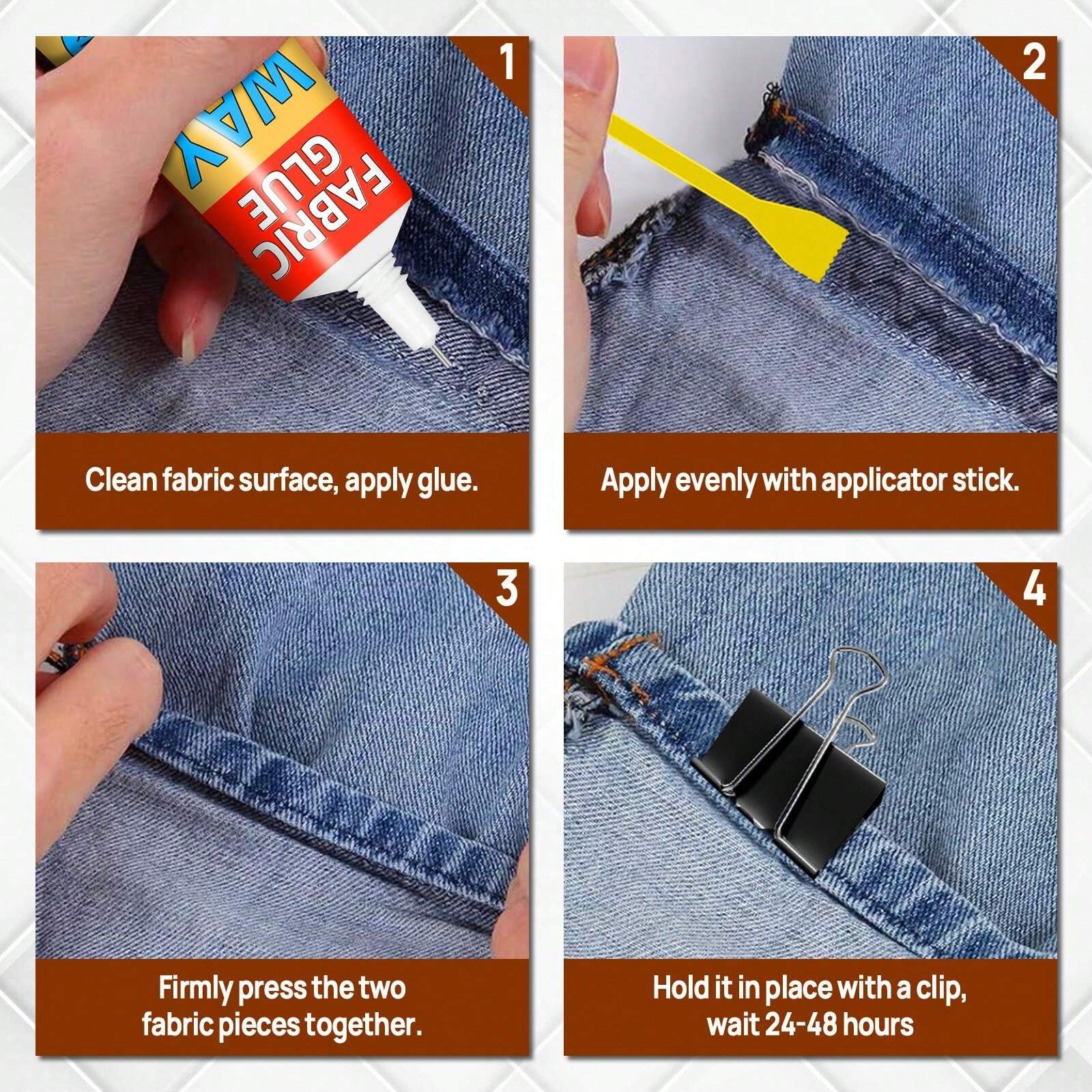 1

WAY
FABRIC GLUE

Clean fabric surface, apply glue.

2

Apply evenly with applicator stick.

3

Firmly press the two fabric pieces together.

4

Hold it in place with a clip, wait 24-48 hours