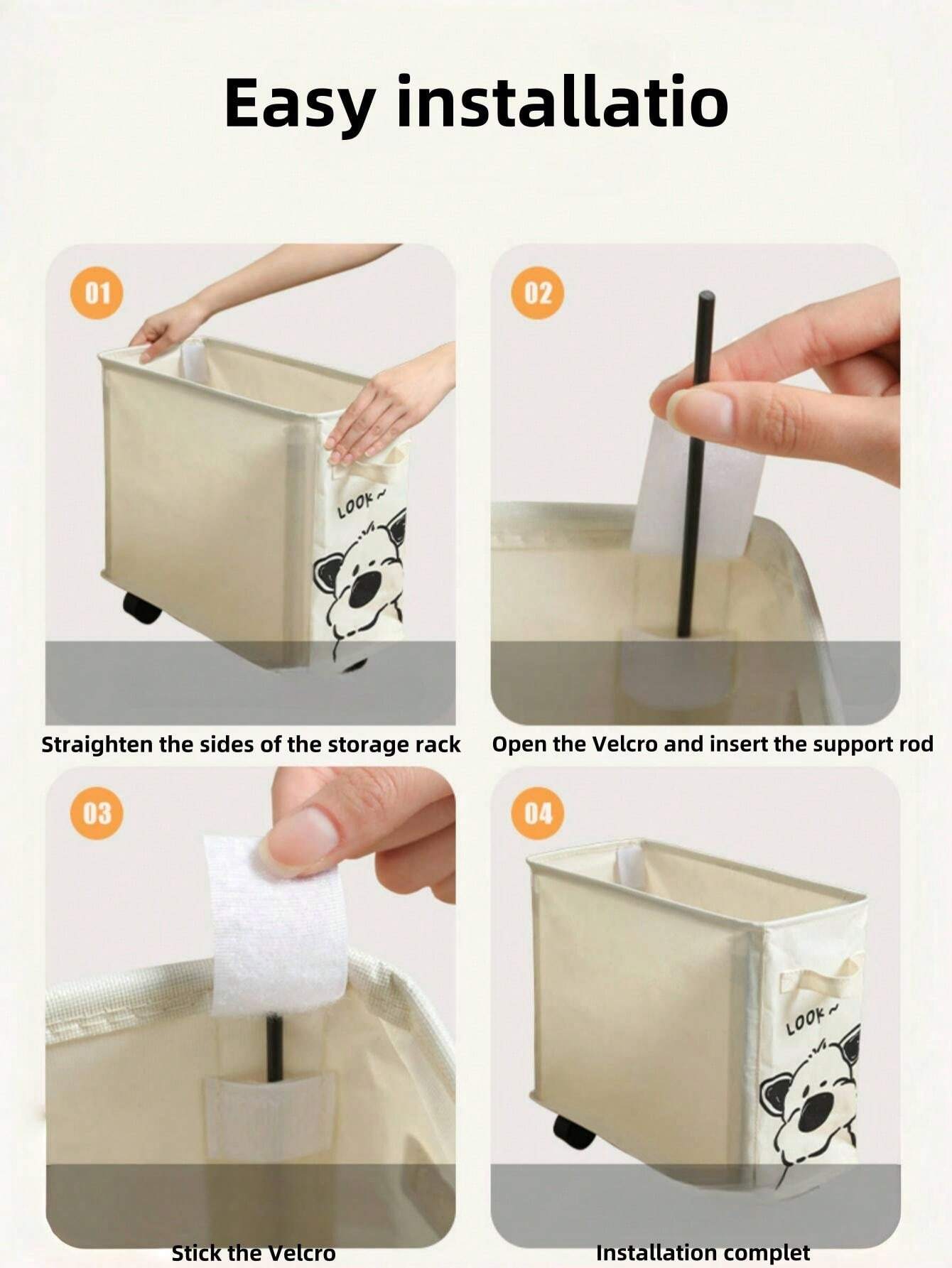 Easy installatio

01

LOOK~

Straighten the sides of the storage rack

02

Open the Velcro and insert the support rod

03

Stick the Velcro

04

LOOK~

Installation complet