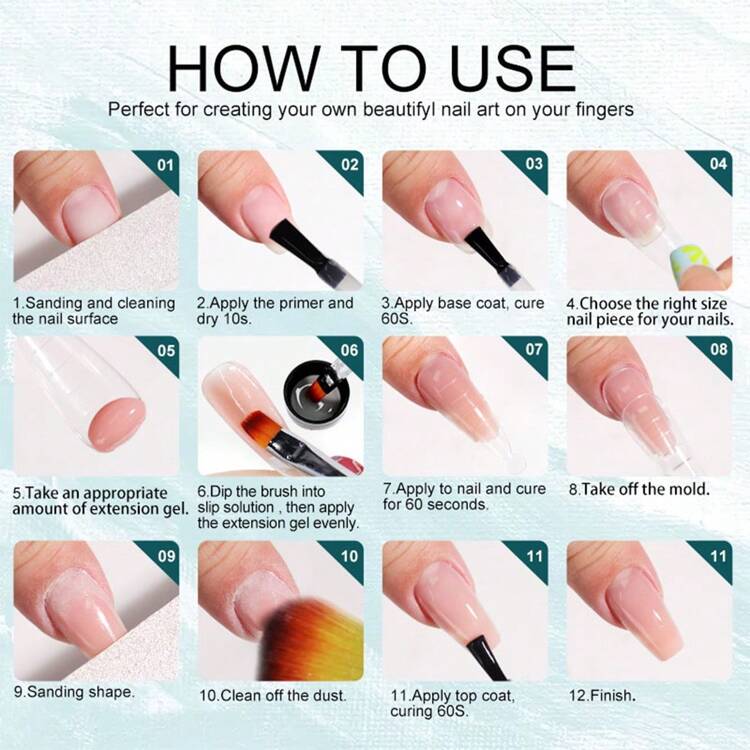 HOW TO USE

Perfect for creating your own beautifyl nail art on your fingers

01

1.Sanding and cleaning the nail surface

02

2.Apply the primer and dry 10s.

03

3.Apply base coat, cure 60S.

04

4.Choose the right size nail piece for your nails.

05

5.Take an appropriate amount of extension gel.

06

6.Dip the brush into slip solution , then apply the extension gel evenly.

07

7.Apply to nail and cure for 60 seconds.

08

8.Take off the mold.

09

9.Sanding shape.

10

10.Clean off the dust.

11

11.Apply top coat, curing 60S.

11

12.Finish.