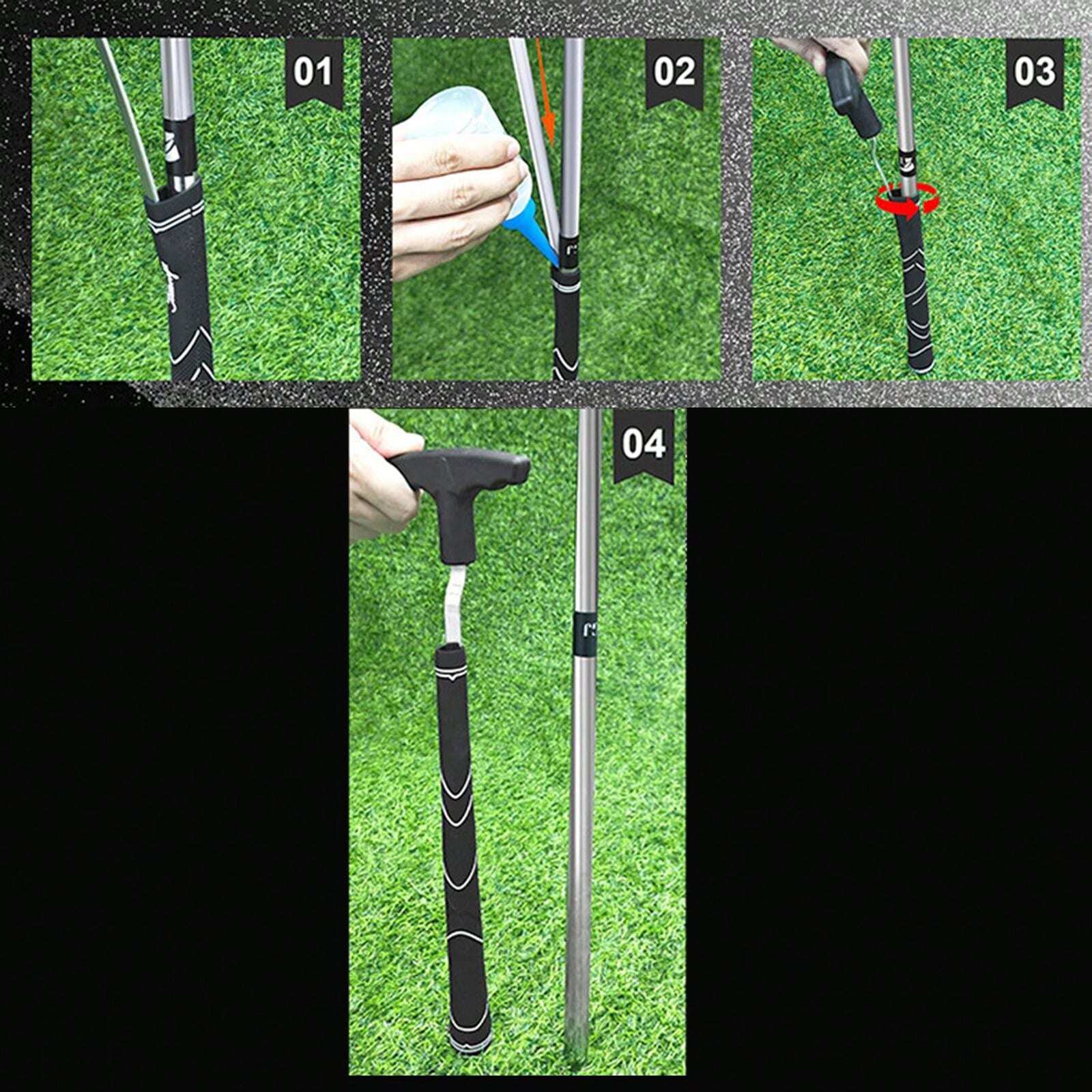 01

02

03

04