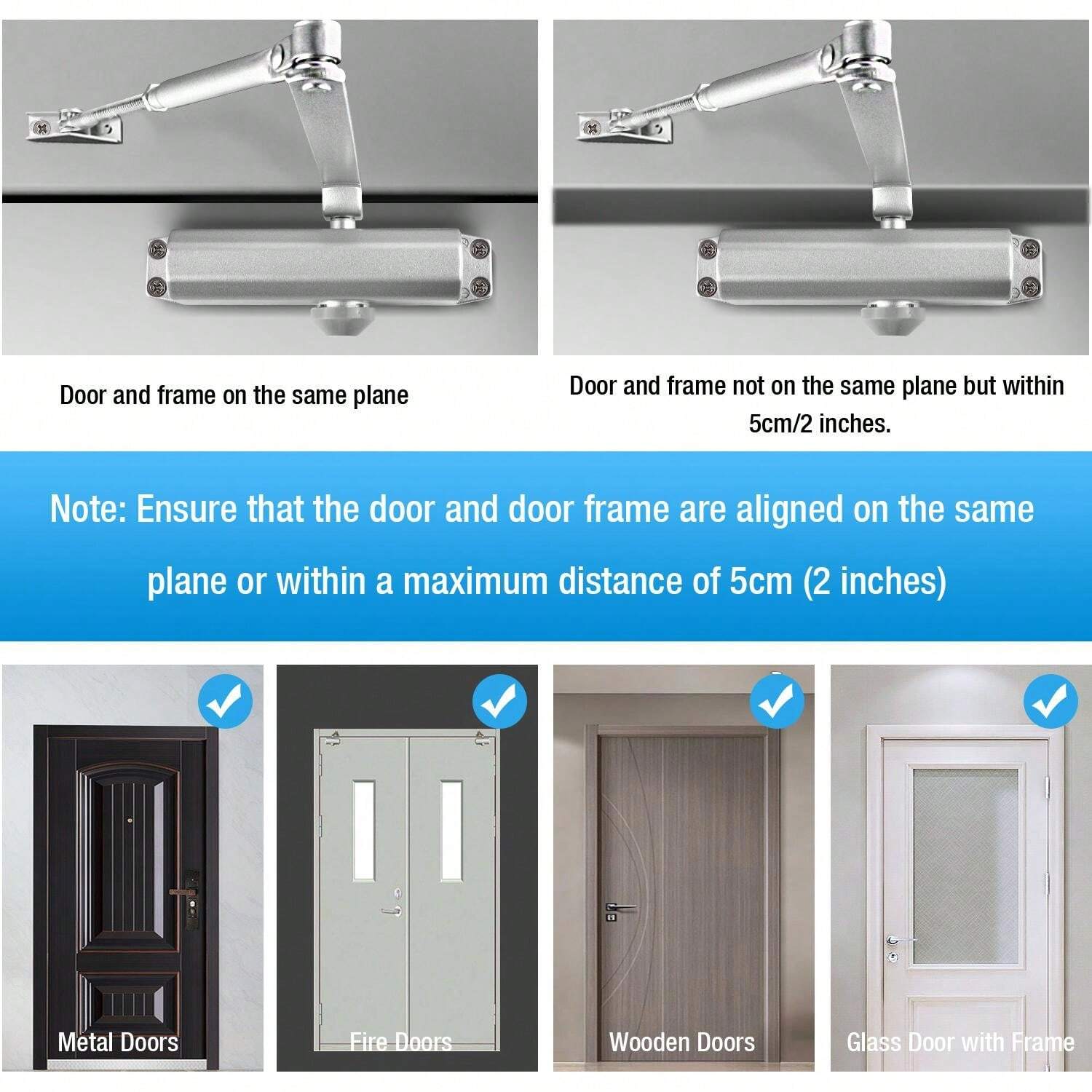 Door and frame on the same plane

Door and frame not on the same plane but within 5cm/2 inches.

Note: Ensure that the door and door frame are aligned on the same plane or within a maximum distance of 5cm (2 inches)

Metal Doors

Fire Doors

Wooden Doors

Glass Door with Frame