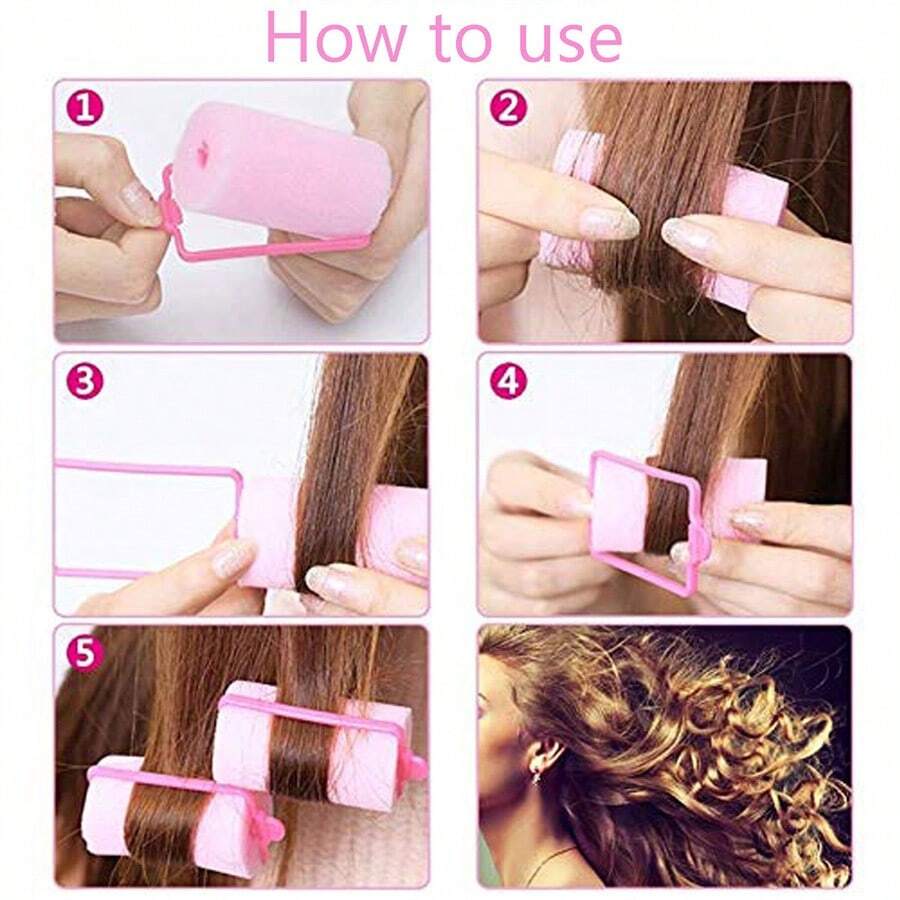 How to use

1

2

3

4

5