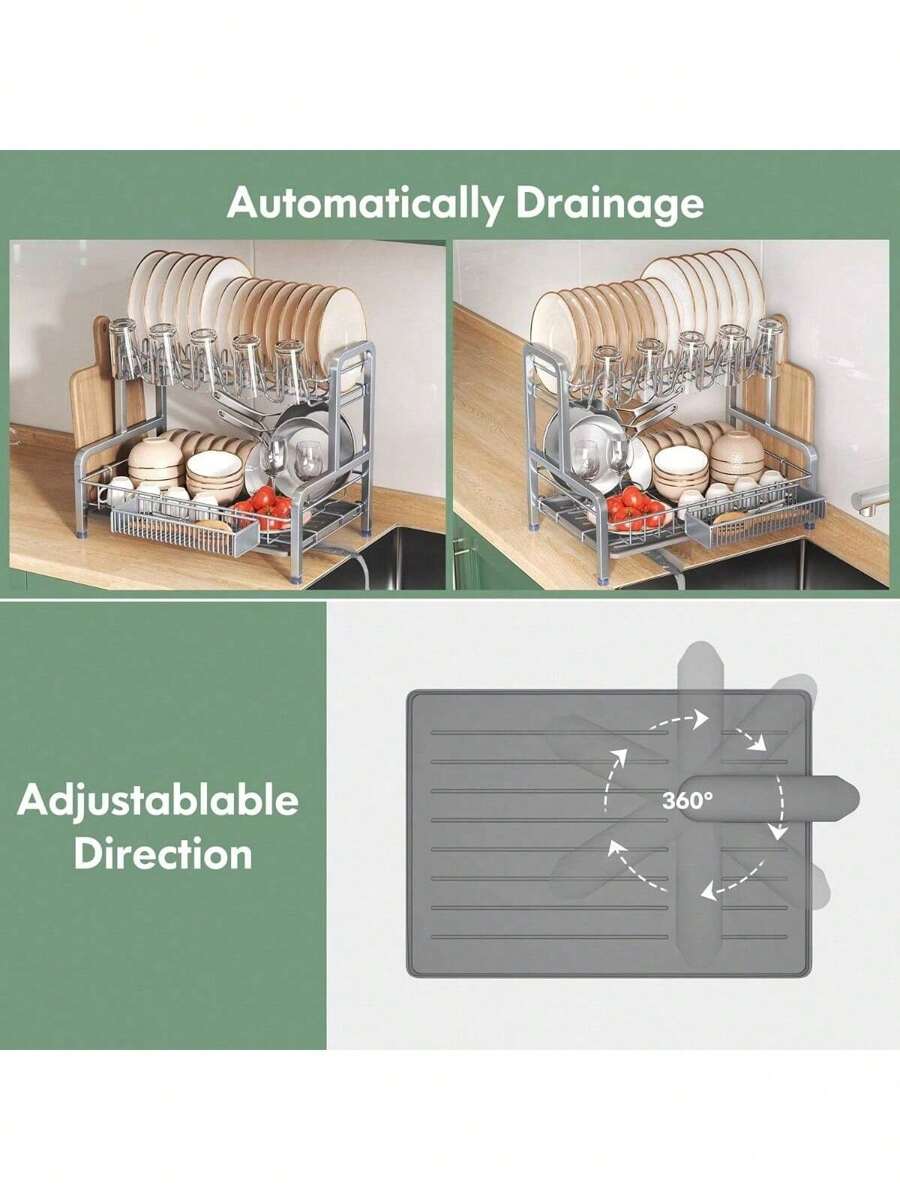 Automatically Drainage

Adjustablable Direction

360°