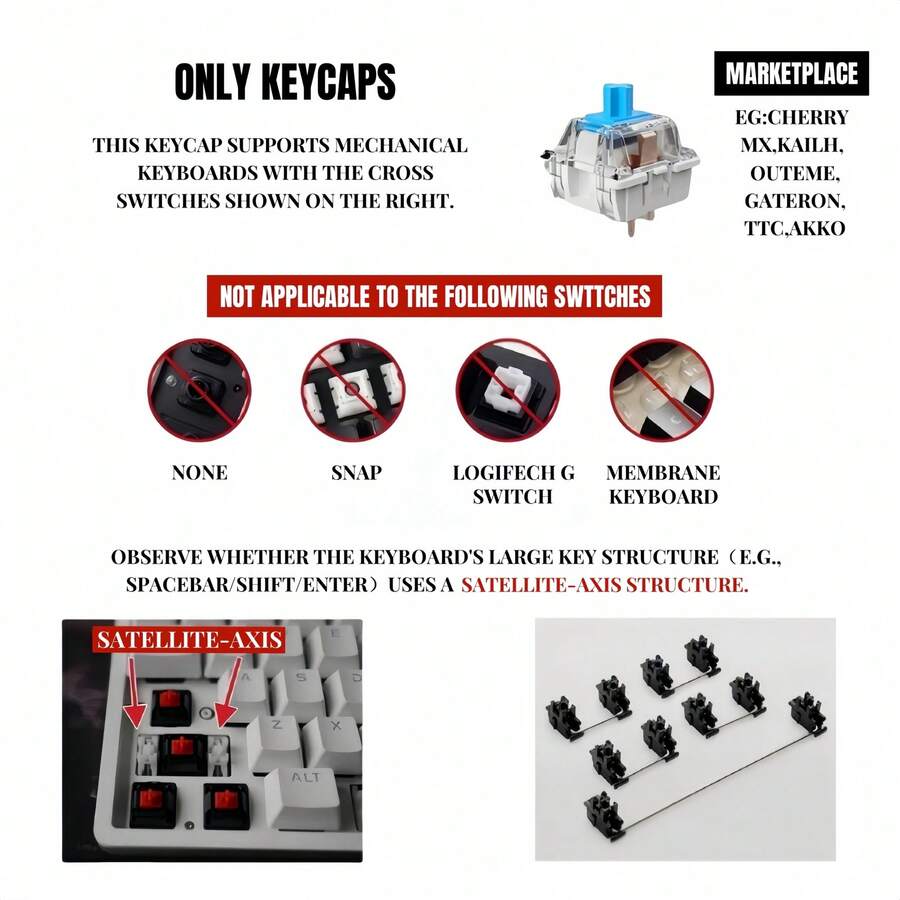 ONLY KEYCAPS

THIS KEYCAP SUPPORTS MECHANICAL KEYBOARDS WITH THE CROSS SWITCHES SHOWN ON THE RIGHT.

MARKETPLACE

EG:CHERRY MX,KAILH, OUTEME, GATERON, TTC,AKKO

NOT APPLICABLE TO THE FOLLOWING SWTTCHES

NONE

SNAP

LOGIFECH G SWITCH

MEMBRANE KEYBOARD

OBSERVE WHETHER THE KEYBOARD'S LARGE KEY STRUCTURE（E.G., SPACEBAR/SHIFT/ENTER）USES A SATELLITE-AXIS STRUCTURE.

SATELLITE-AXIS

A S D

Z X

ALT